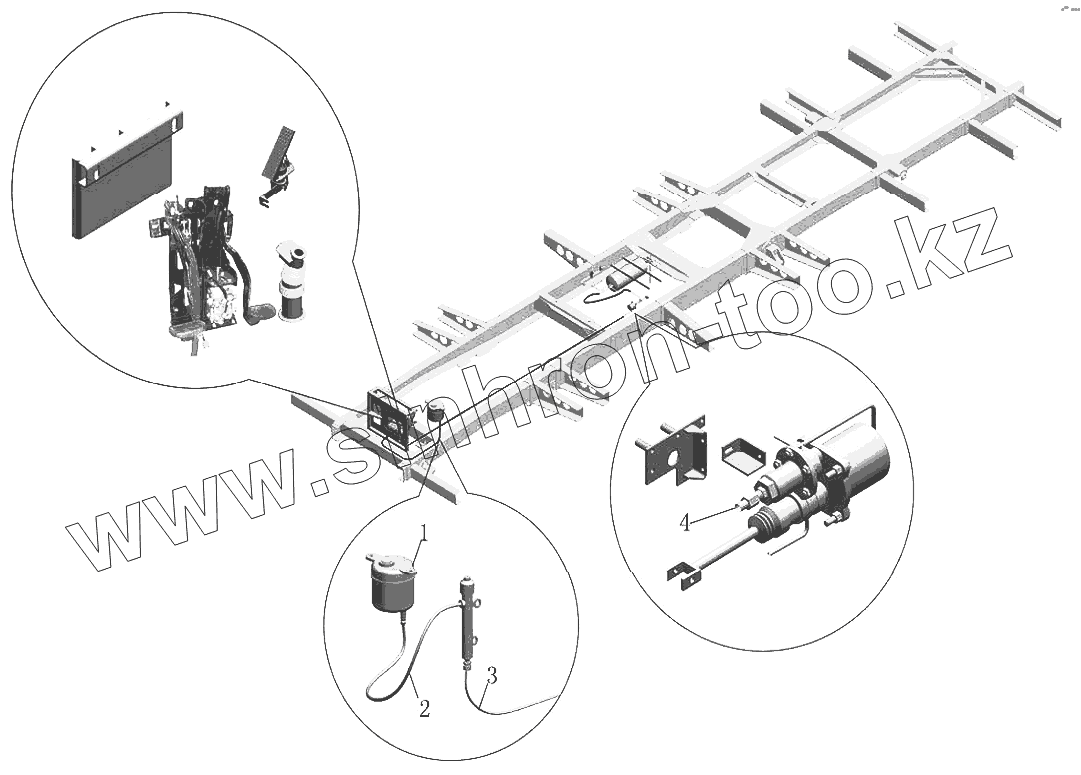 www.sinhron-too.kz

1

2

3

4