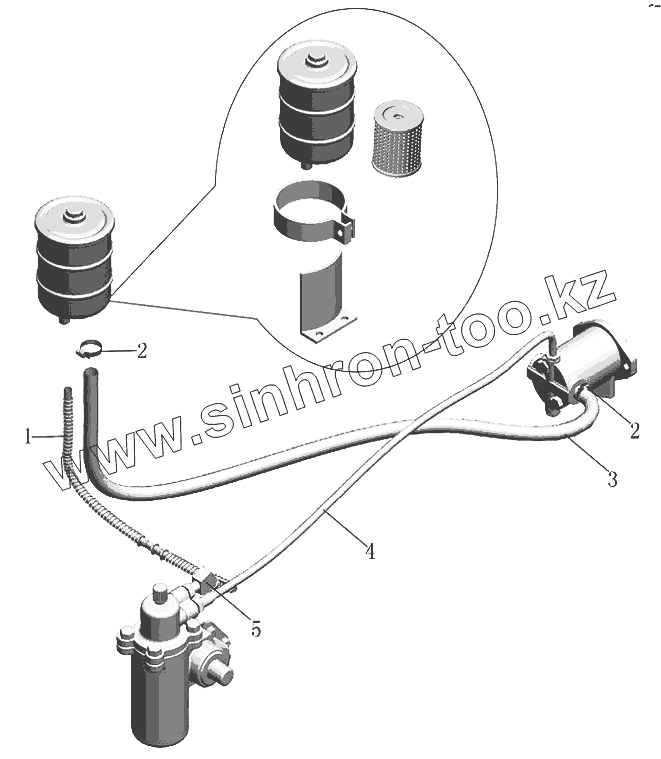 www.sinhron-too.kz

2

1

2

3

4

5