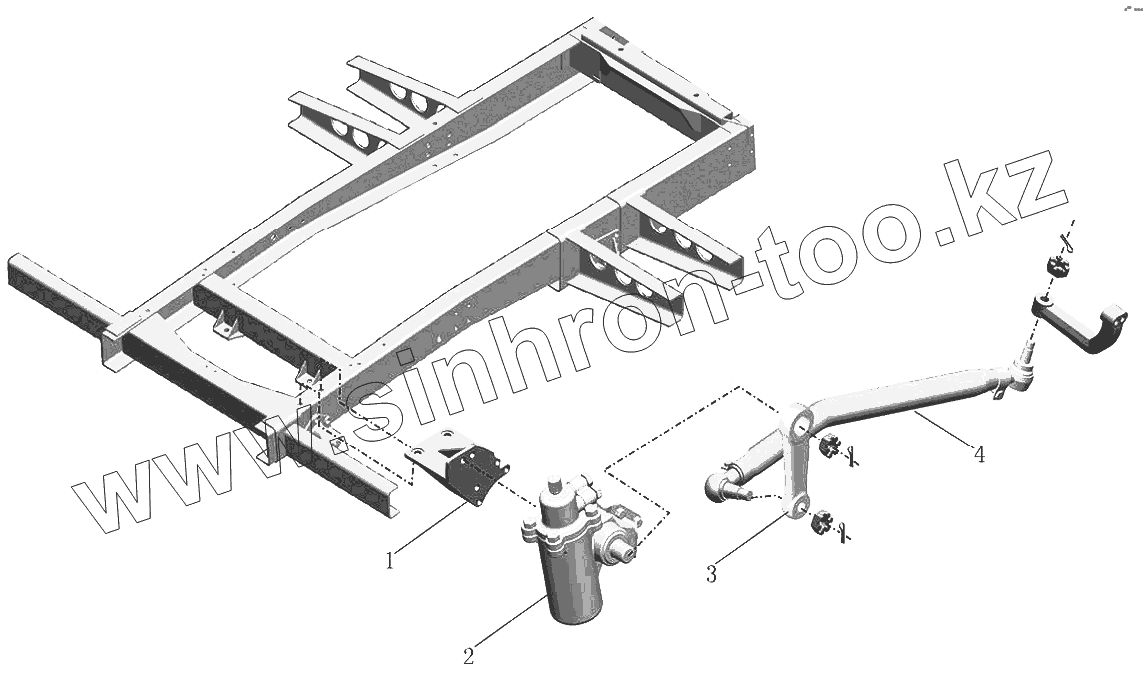 www.sinhron-too.kz

1

2

3

4