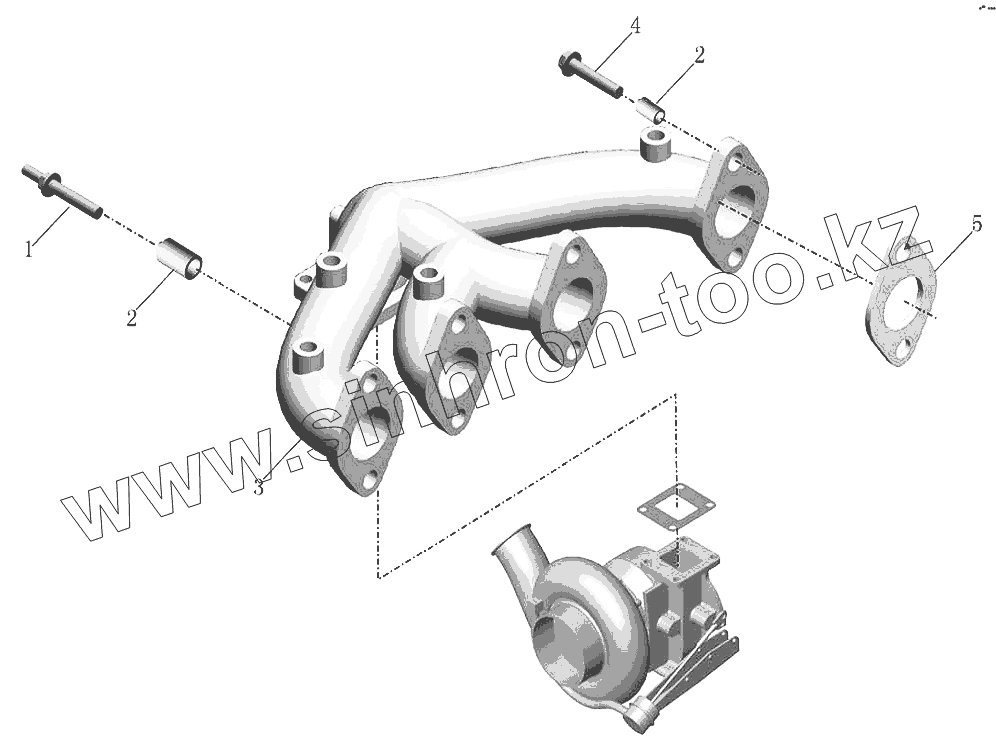 4
2
1
2
5
3
www.sinhron-too.kz