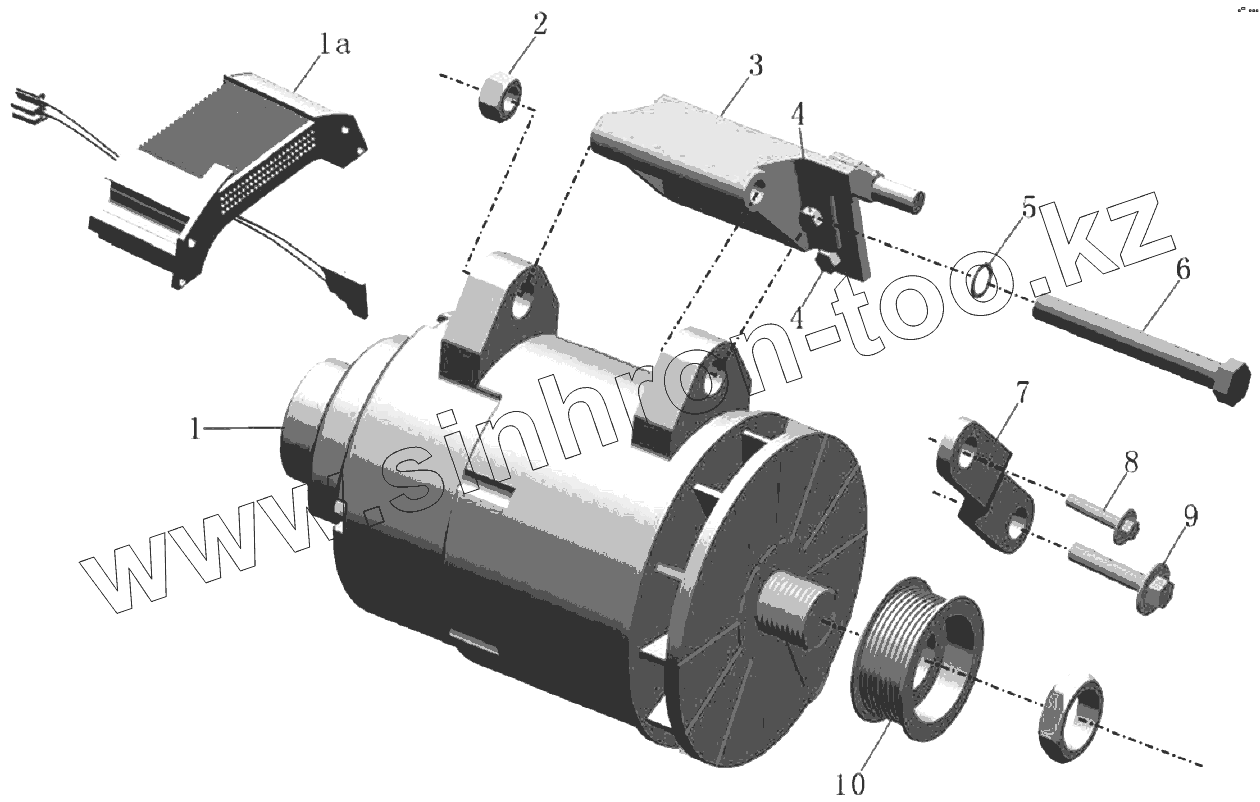 1a
2
3
4
5
6
4
1
7
8
9
10
www.sinhron-too.kz