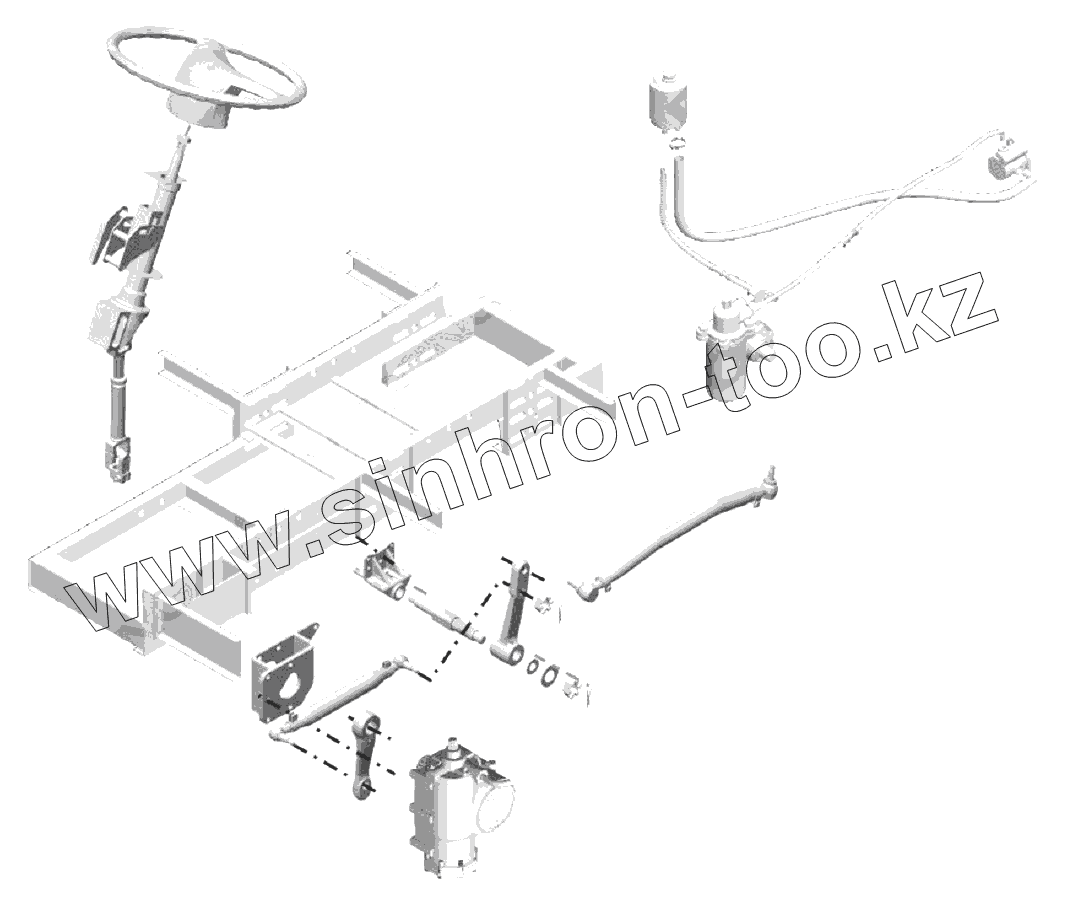 www.sinhron-too.kz