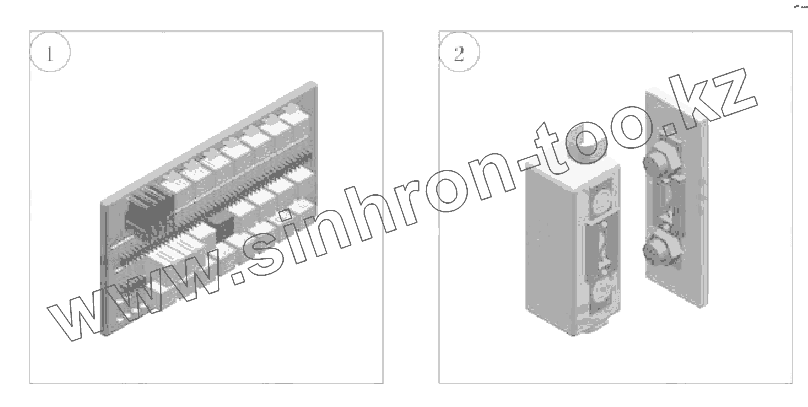 1

2

www.sinhron-too.kz