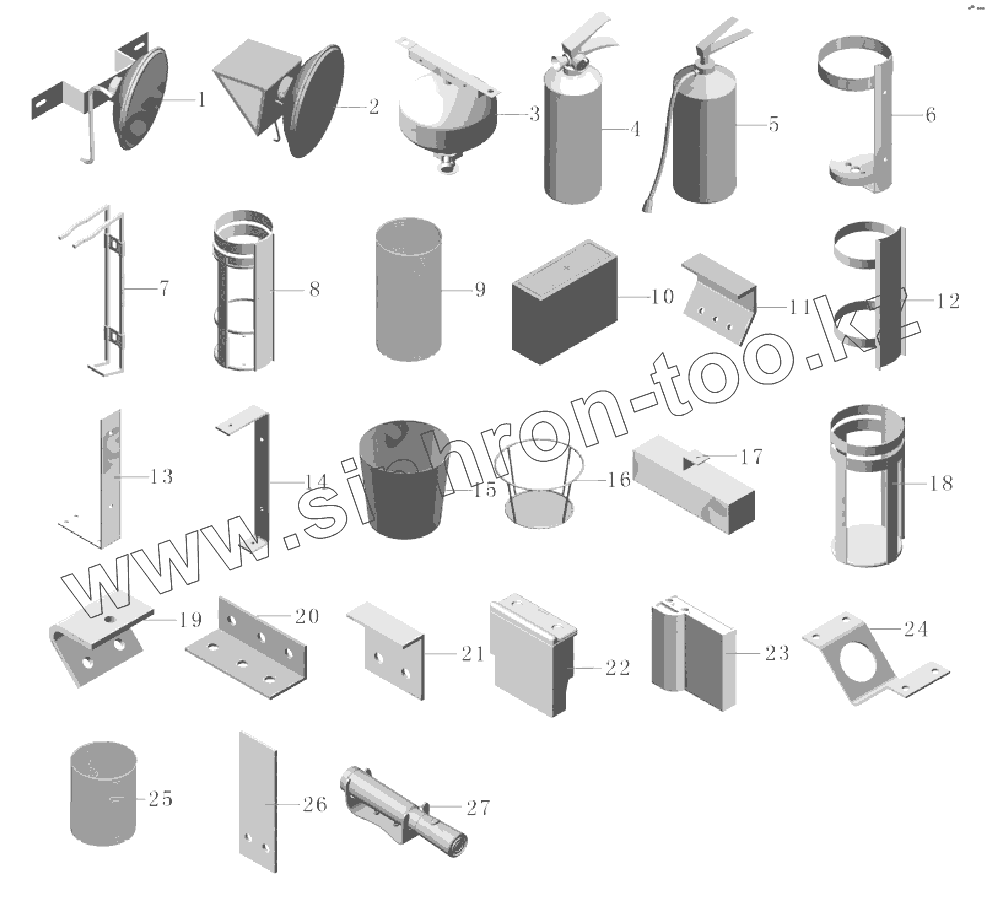 1
2
3
4
5
6
7
8
9
10
11
12
13
14
15
16
17
18
19
20
21
22
23
24
25
26
27

www.sinhron-too.kz