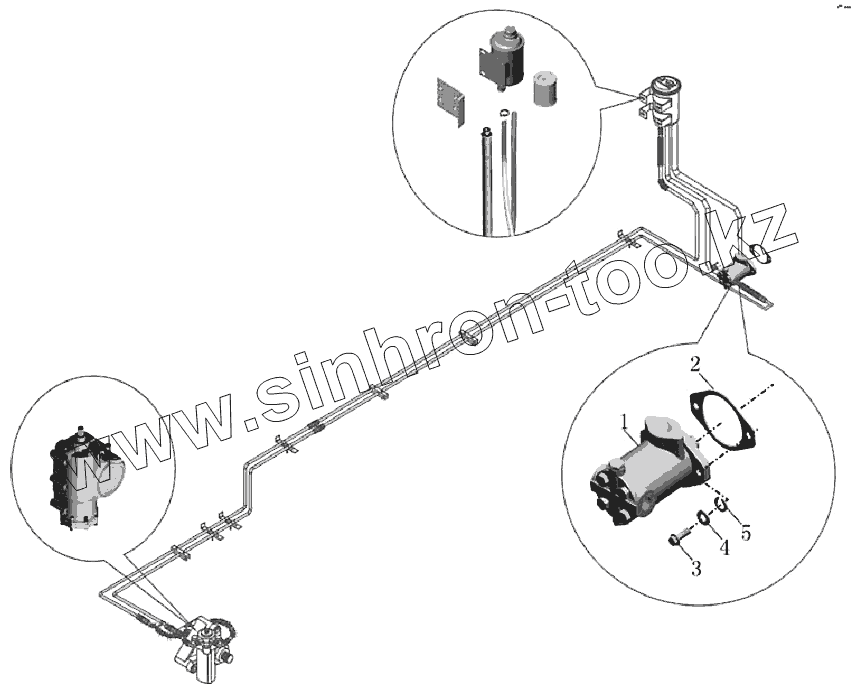 www.sinhron-too.kz

2
1
5
4
3