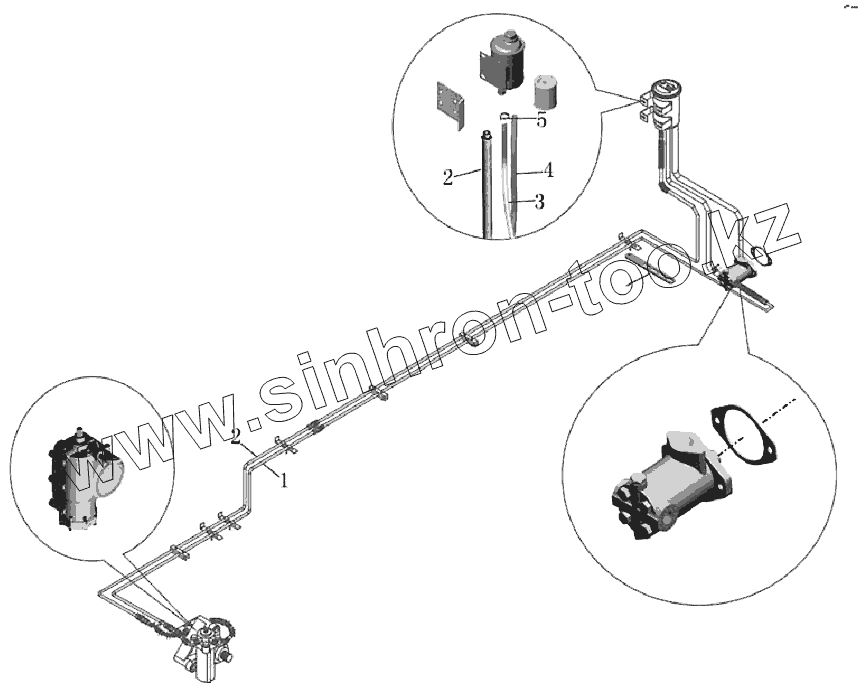 5
2
4
3
www.sinhron-too.kz
2
1