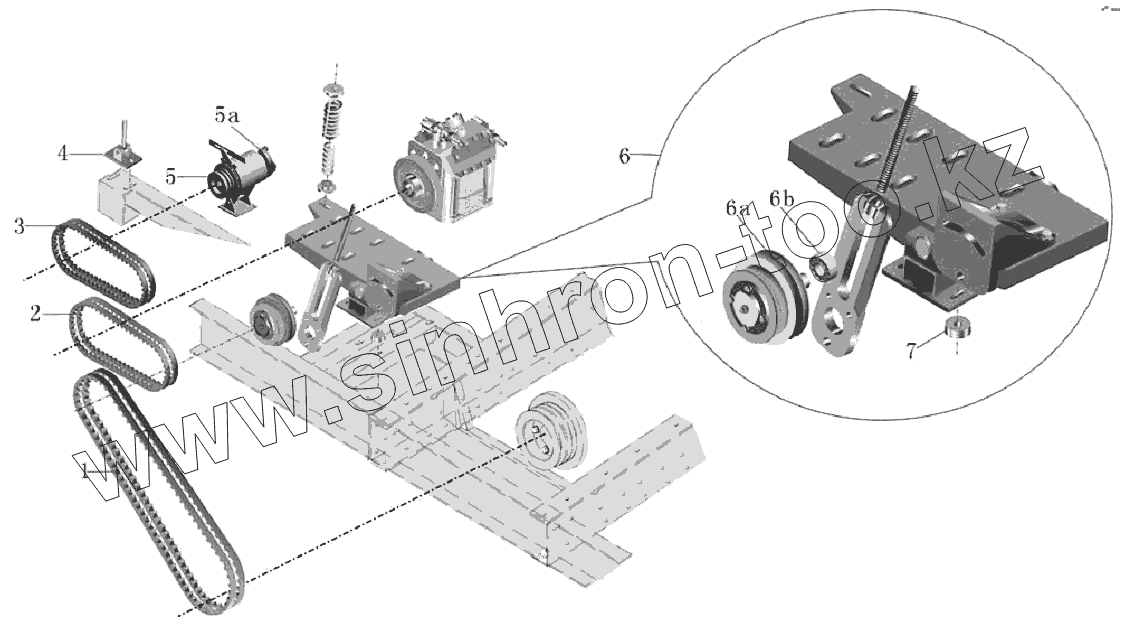 5a
4
5
3
2
1
6
6a
6b
7
www.sinhron-too.kz