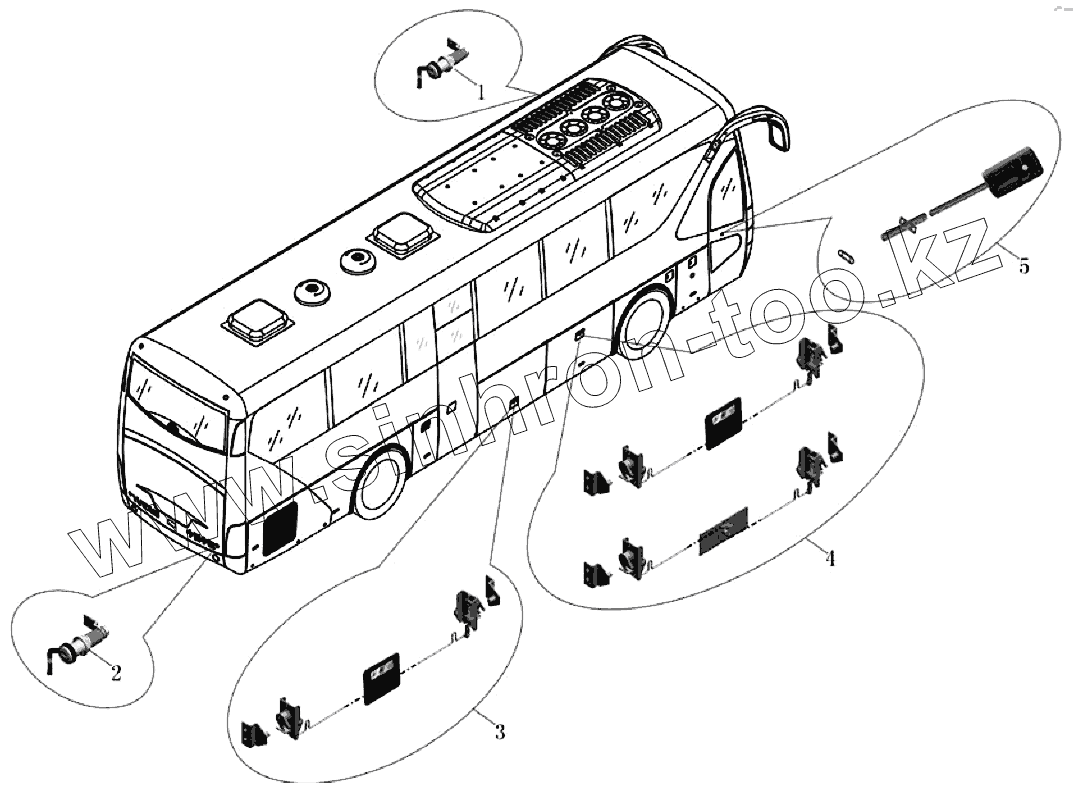 1

5

www.sinhron-too.kz

4

2

3