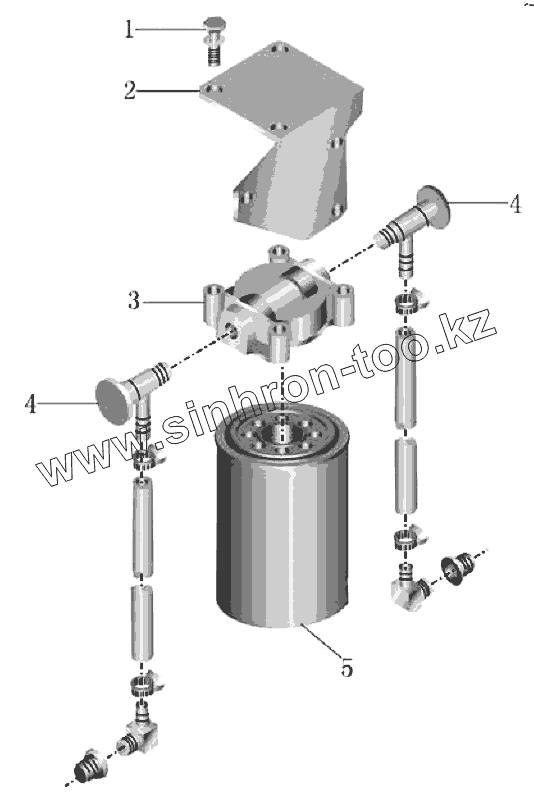 1
2
4
3
www.sinhron-too.kz
4
5