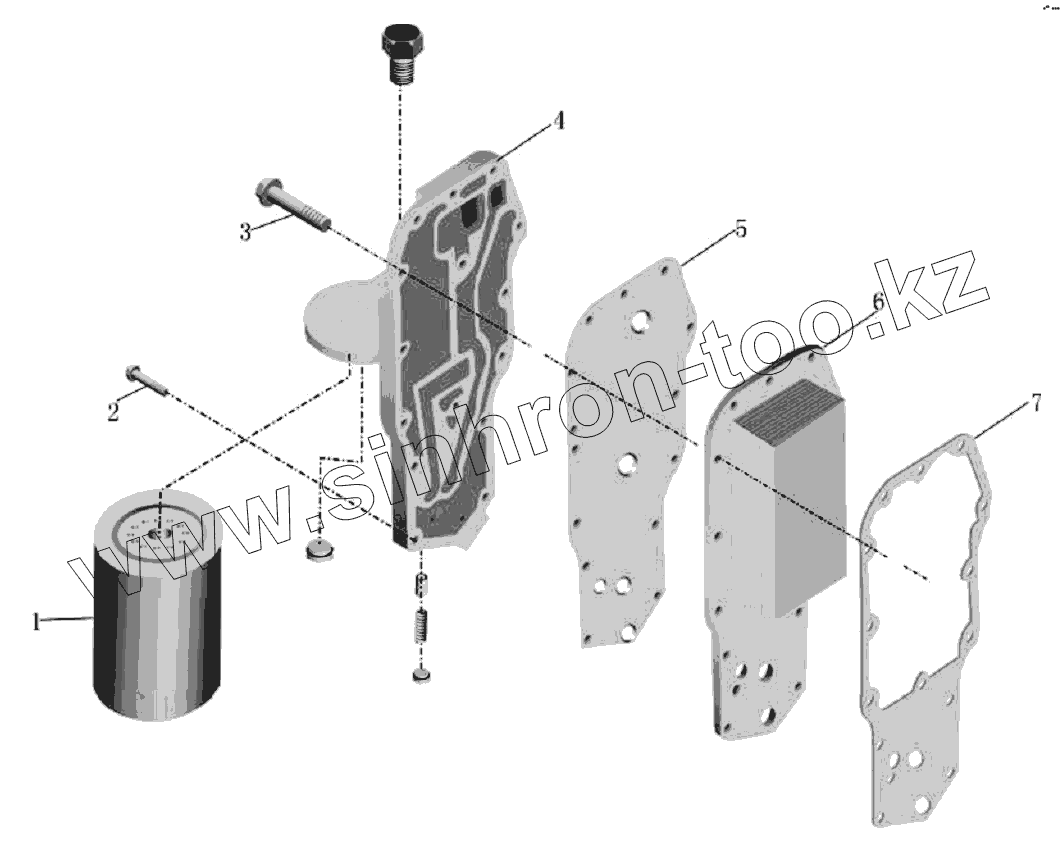 4
3
5
6
2
7
1
www.sinhron-too.kz