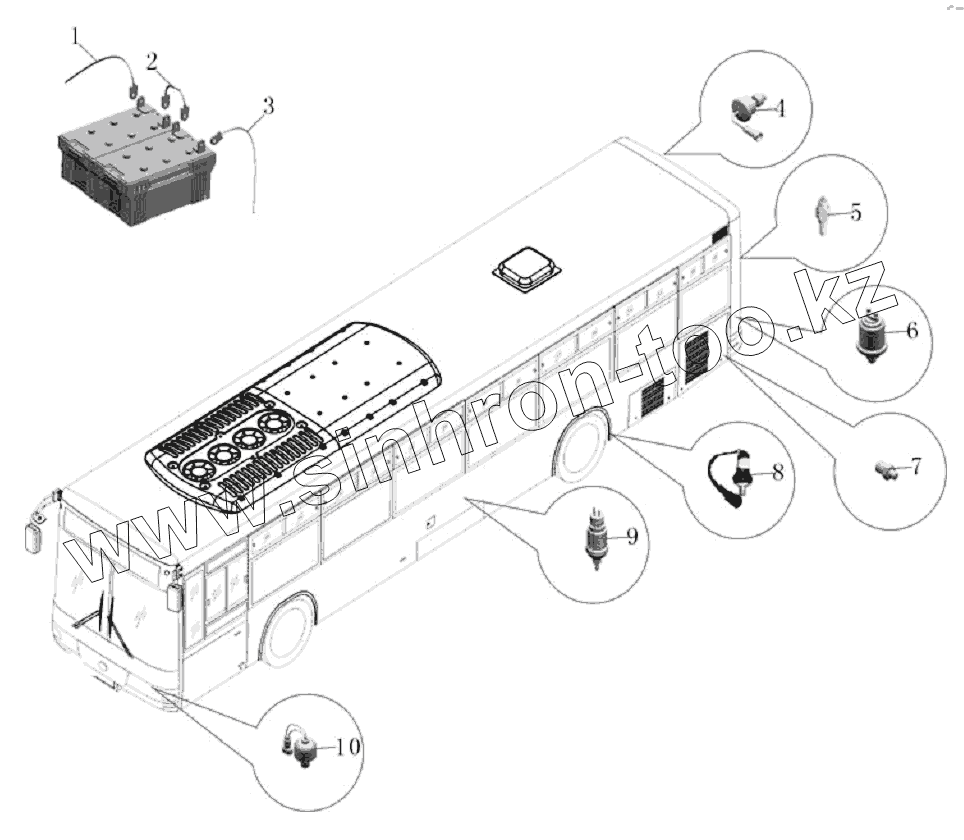 1
2
3
4
5
6
7
8
9
10
www.sinhron-too.kz