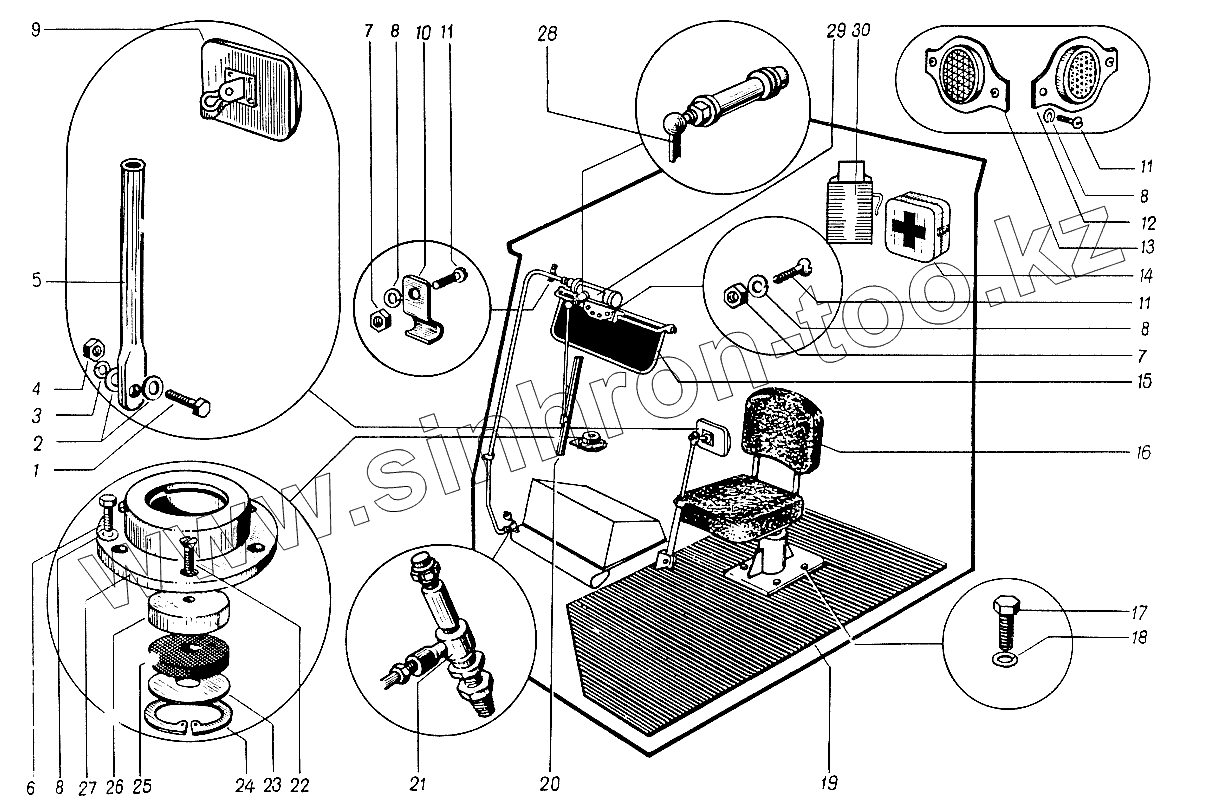 9
7 8 10 11
28
29 30
11
8
12
13
14
11
8
7
15
16
5
4
3
2
1
17
18
6 8 27 26 25 24 23 22
21
20
19
www.sinhron-too.kz