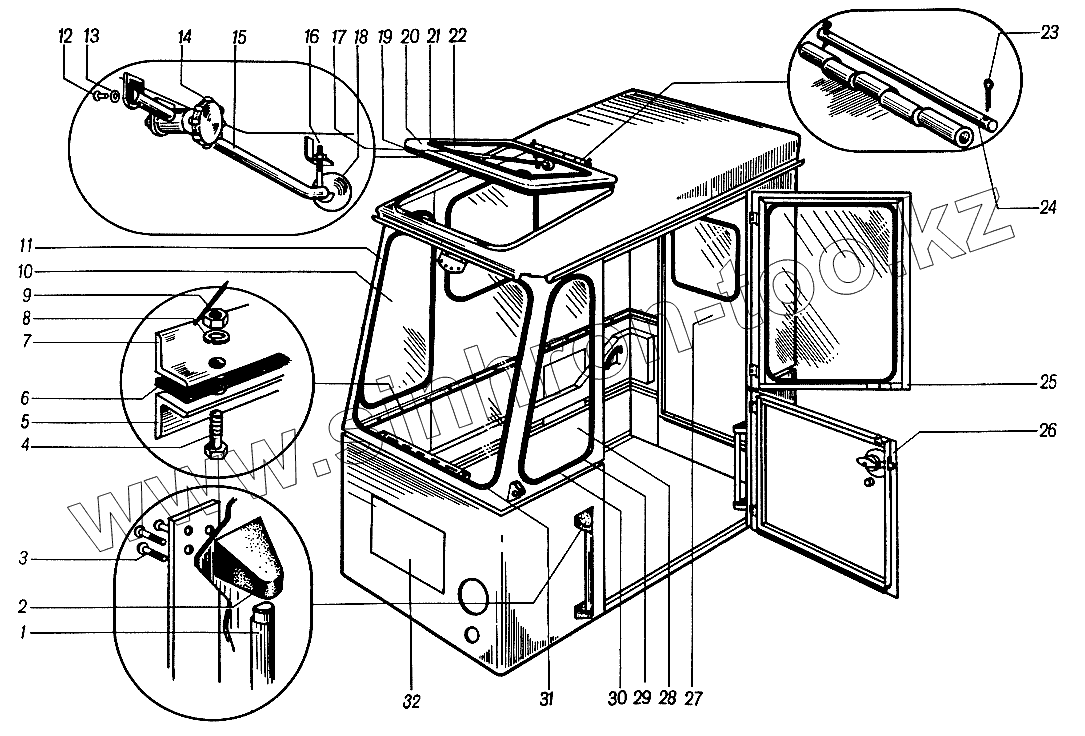 12 13 14 15 16 17 18 19 20 21 22
23
24
11
10
9
8
7
6
5
4
3
2
1
25
26
32
31
30 29 28 27
www.sinhron-too.kz