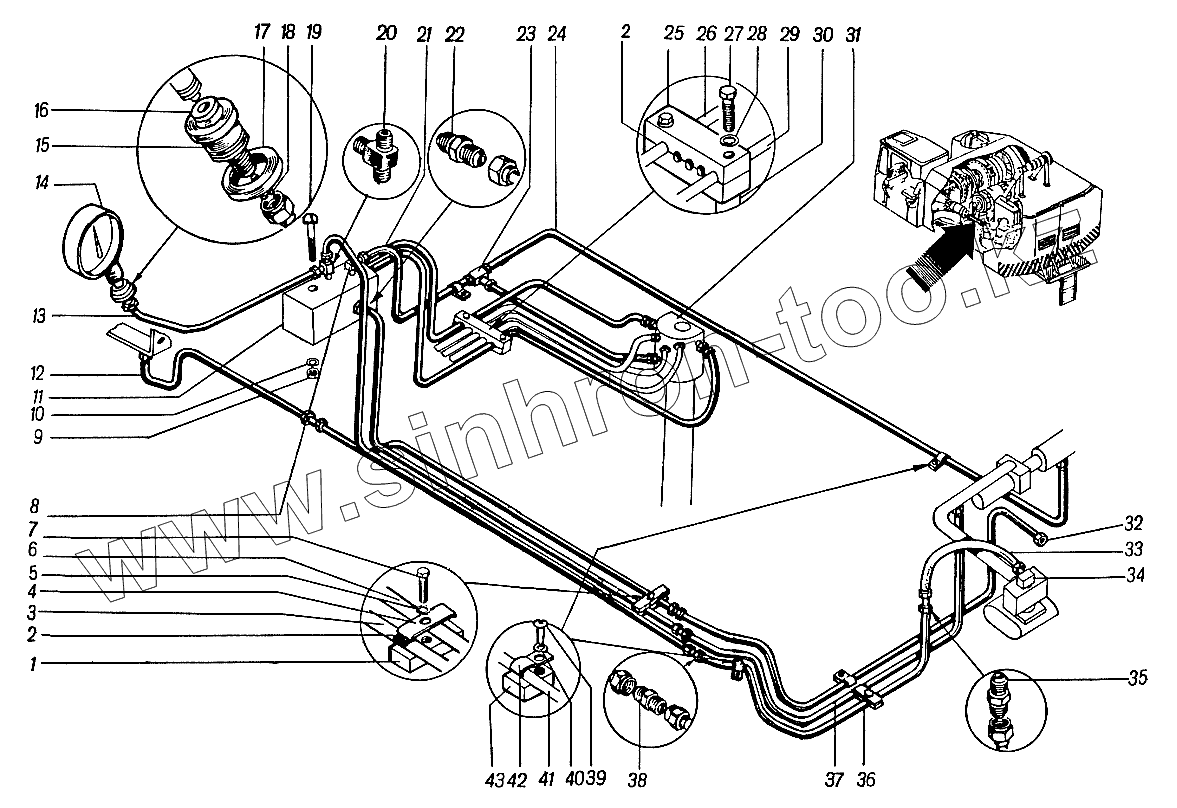 17 18 19 20 21 22 23 24 2 25 26 27 28 29 30 31

16
15
14
13
12
11
10
9

8
7
6
5
4
3
2
1

32
33
34

35

43 42 41 40 39 38 37 36

www.sinhron-too.kz