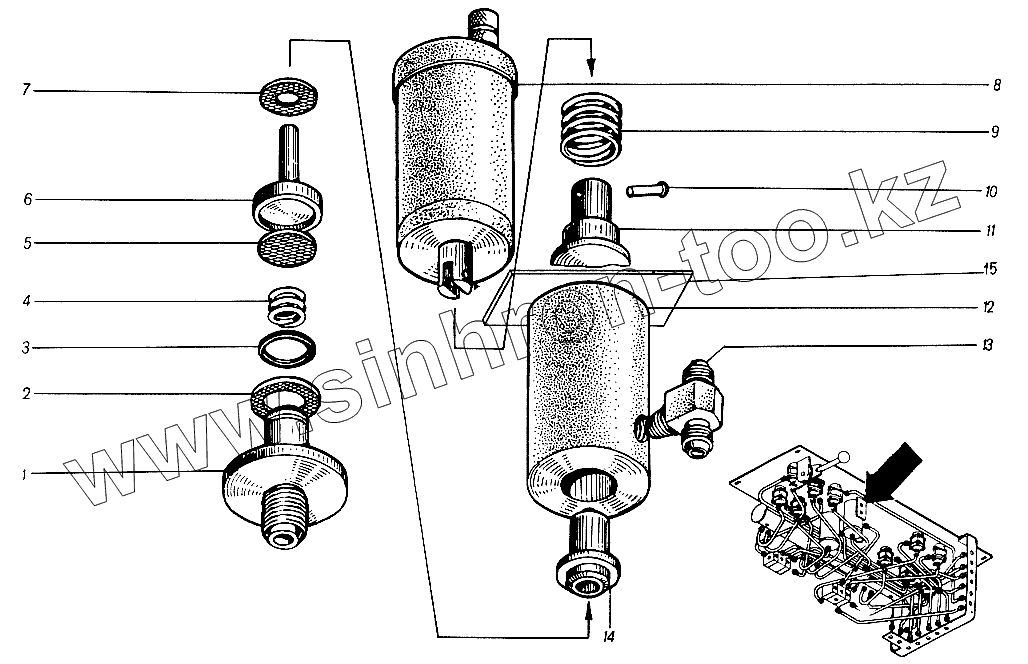 7
6
5
4
3
2
1
8
9
10
11
15
12
13
14
www.sinhron-too.kz