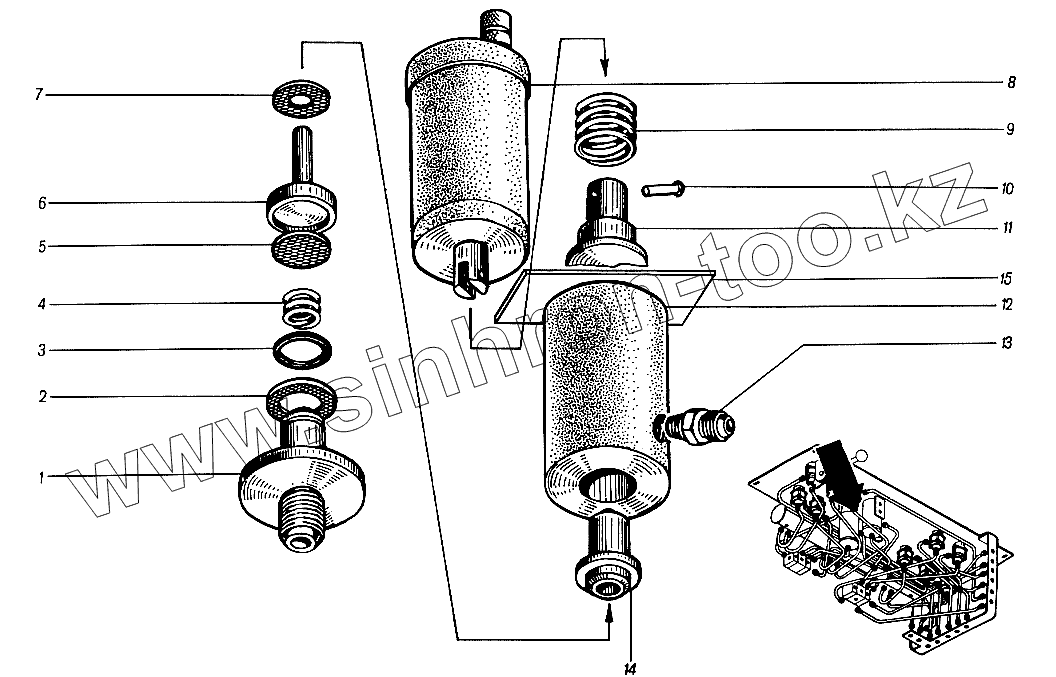 7
6
5
4
3
2
1
8
9
10
11
15
12
13
14
www.sinhron-too.kz