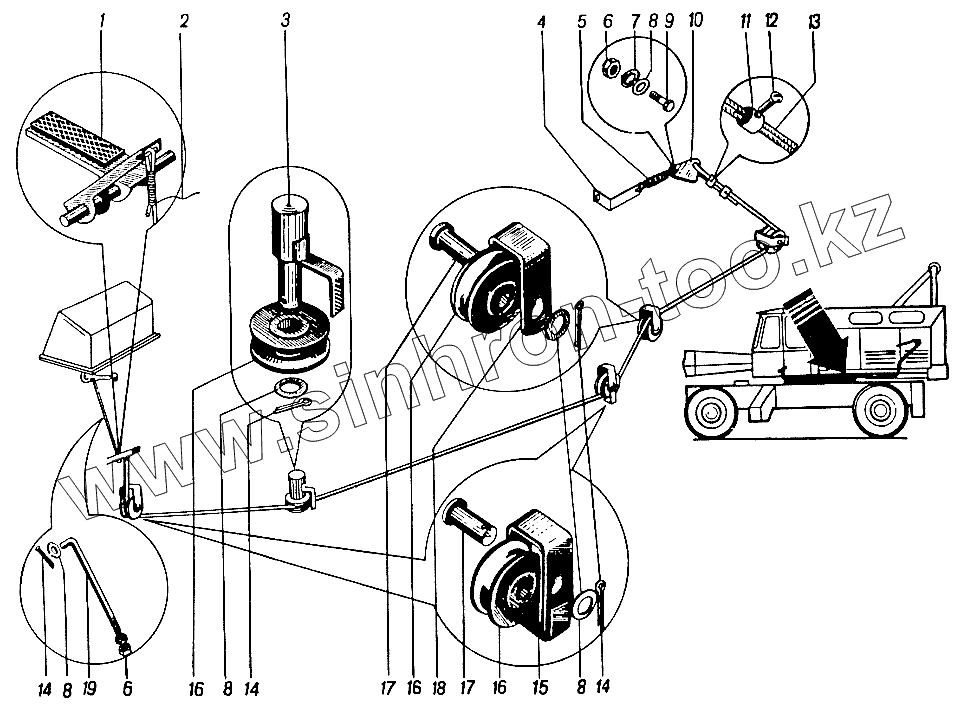 1 2 3 4 5 6 7 8 9 10 11 12 13

www.sinhron-too.kz

14 8 19 6 16 8 14 17 16 18 17 16 15 8 14