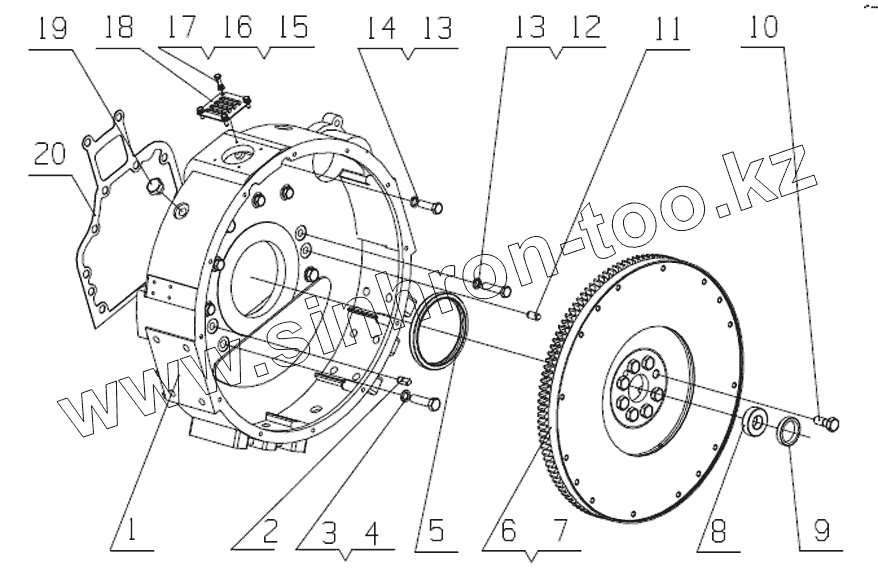 19 18 17 16 15 14 13 13 12 11 10
20
www.sinkron-too.kz
1 2 3 4 5 6 7 8 9