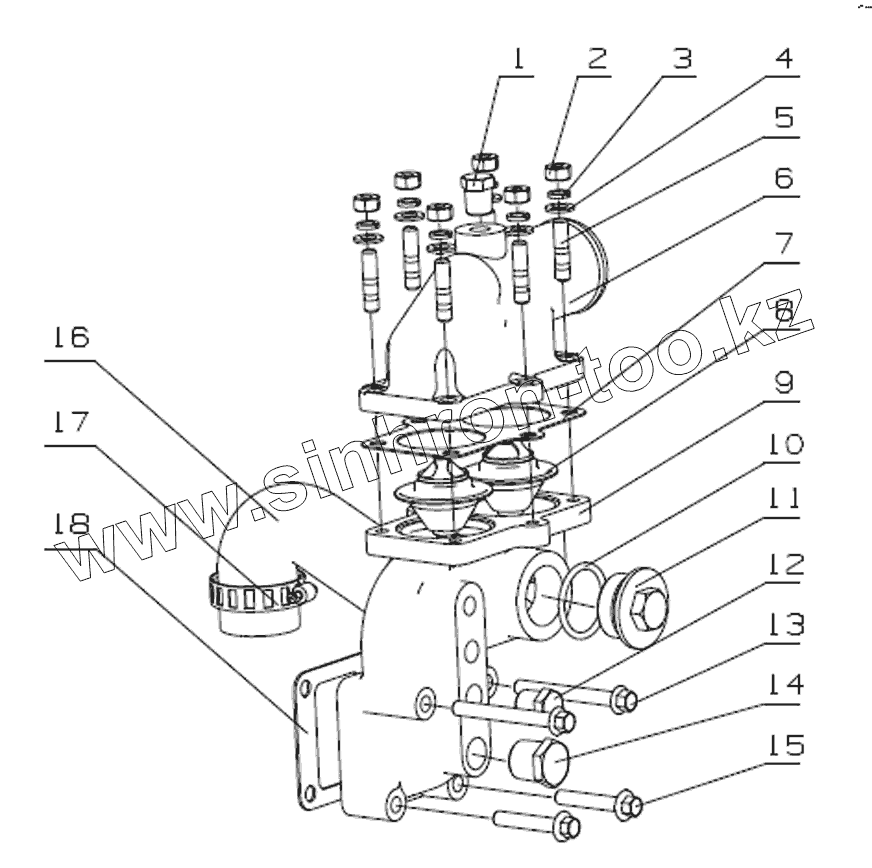 1
2
3
4
5
6
7
8
9
10
11
12
13
14
15
16
17
18
www.sinhron-too.kz