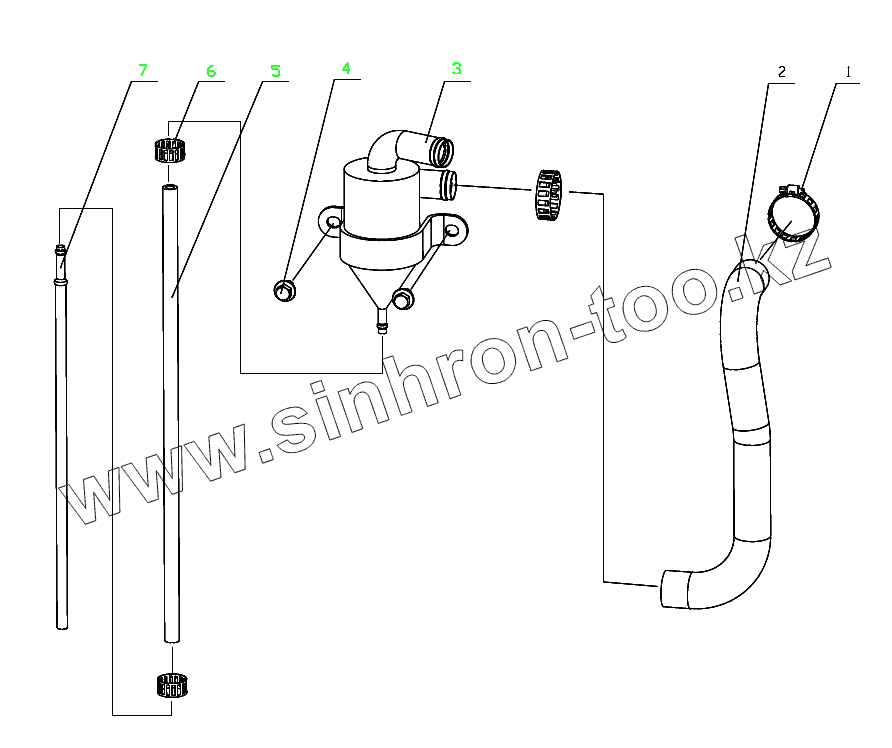 7
6
5
4
3
2
1
www.sinhron-too.kz