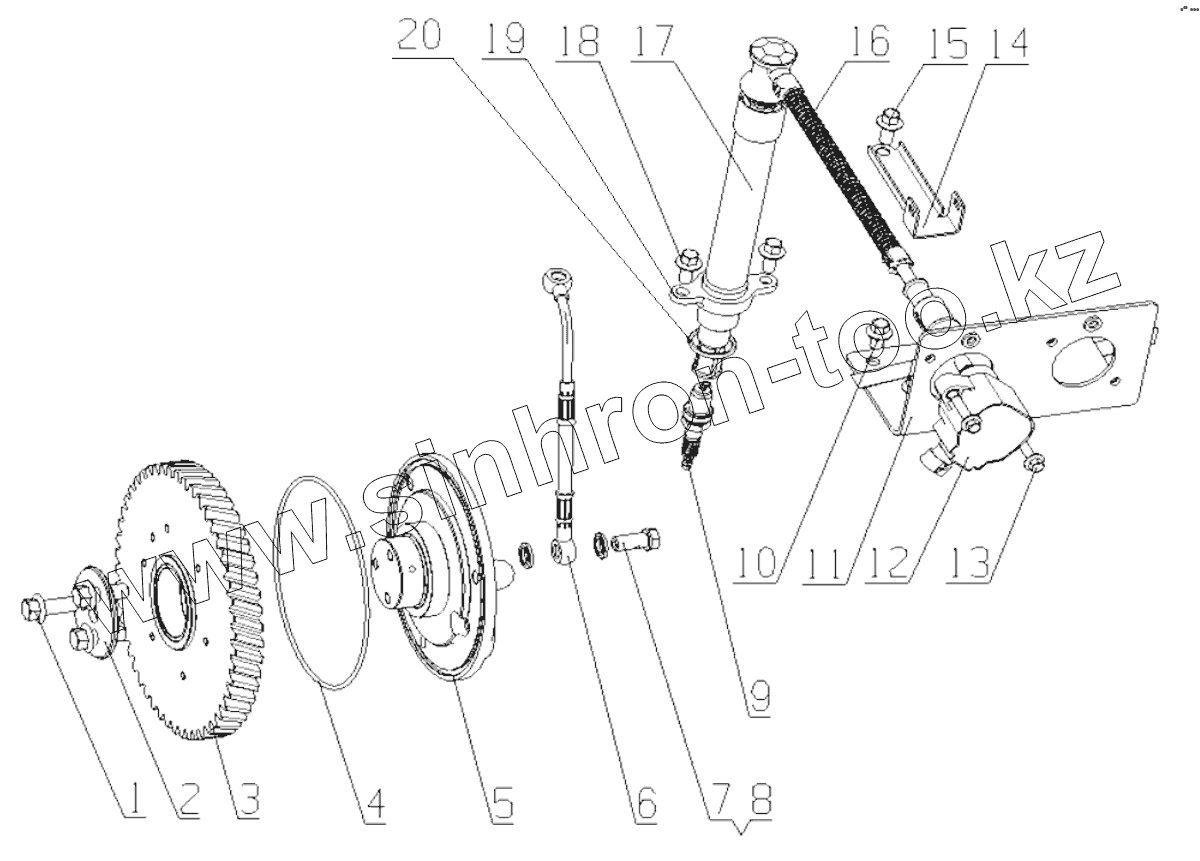 20 19 18 17 16 15 14

www.sinhron-too.kz

10 11 12 13

9

1 2 3 4 5 6 7 8