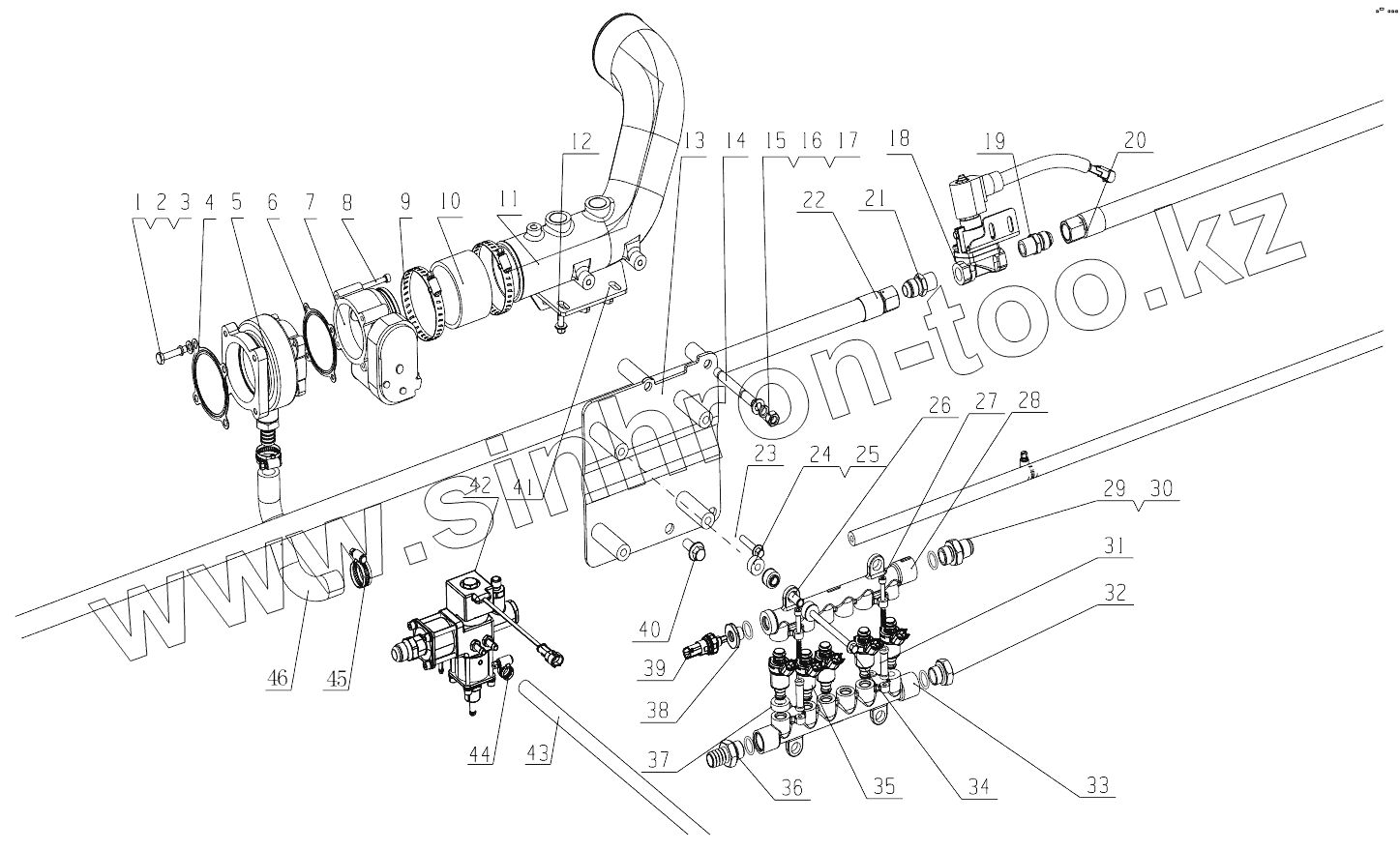 1 2 3 4 5 6 7 8 9 10 11 12 13 14 15 16 17 18 19 20 22 21 26 27 28 23 24 25 29 30 31 32 42 41 40 39 38 37 36 35 34 33 46 45 44 43

www.sinhron-too.kz