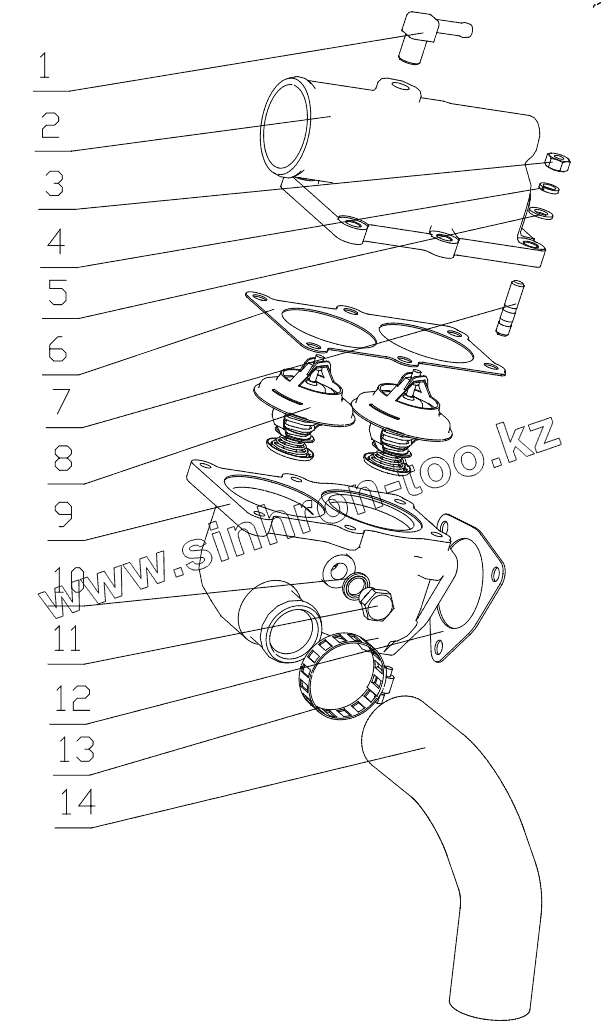 1
2
3
4
5
6
7
8
9
10
11
12
13
14
www.sinhron-too.kz