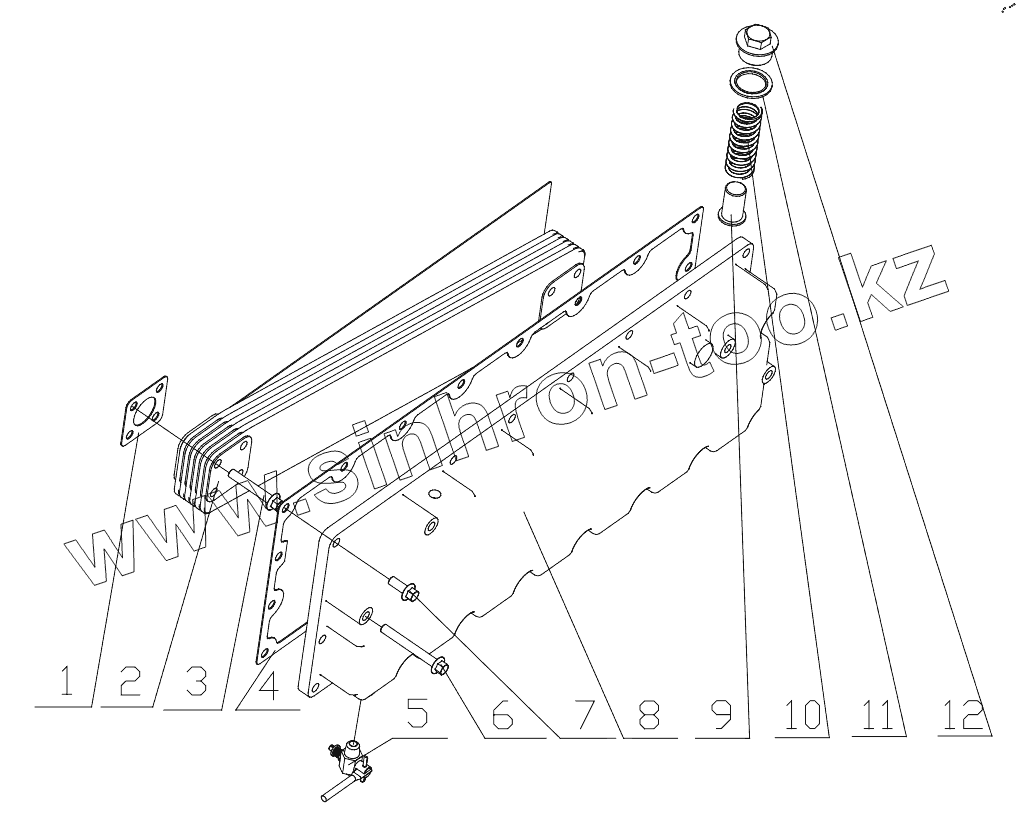 www.sinhron-too.kz

1 2 3 4 5 6 7 8 9 10 11 12