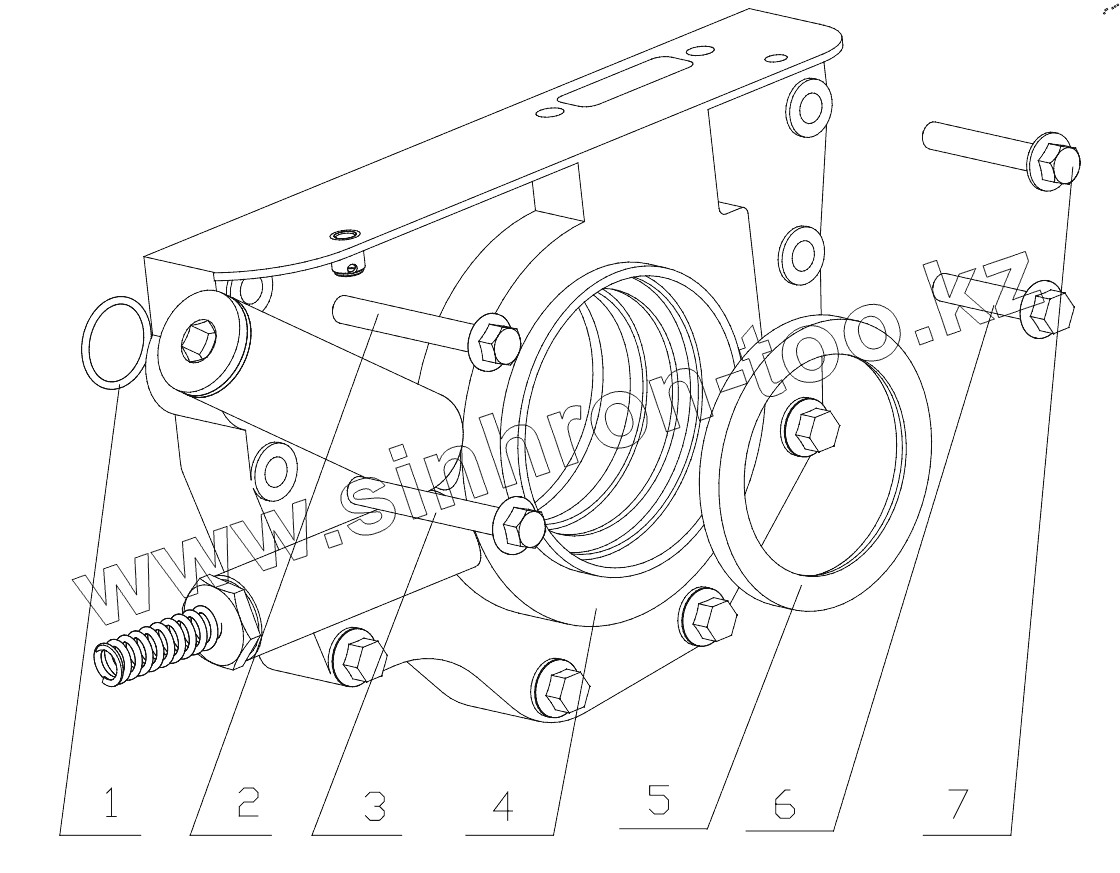 www.sinhron-too.kz

1 2 3 4 5 6 7