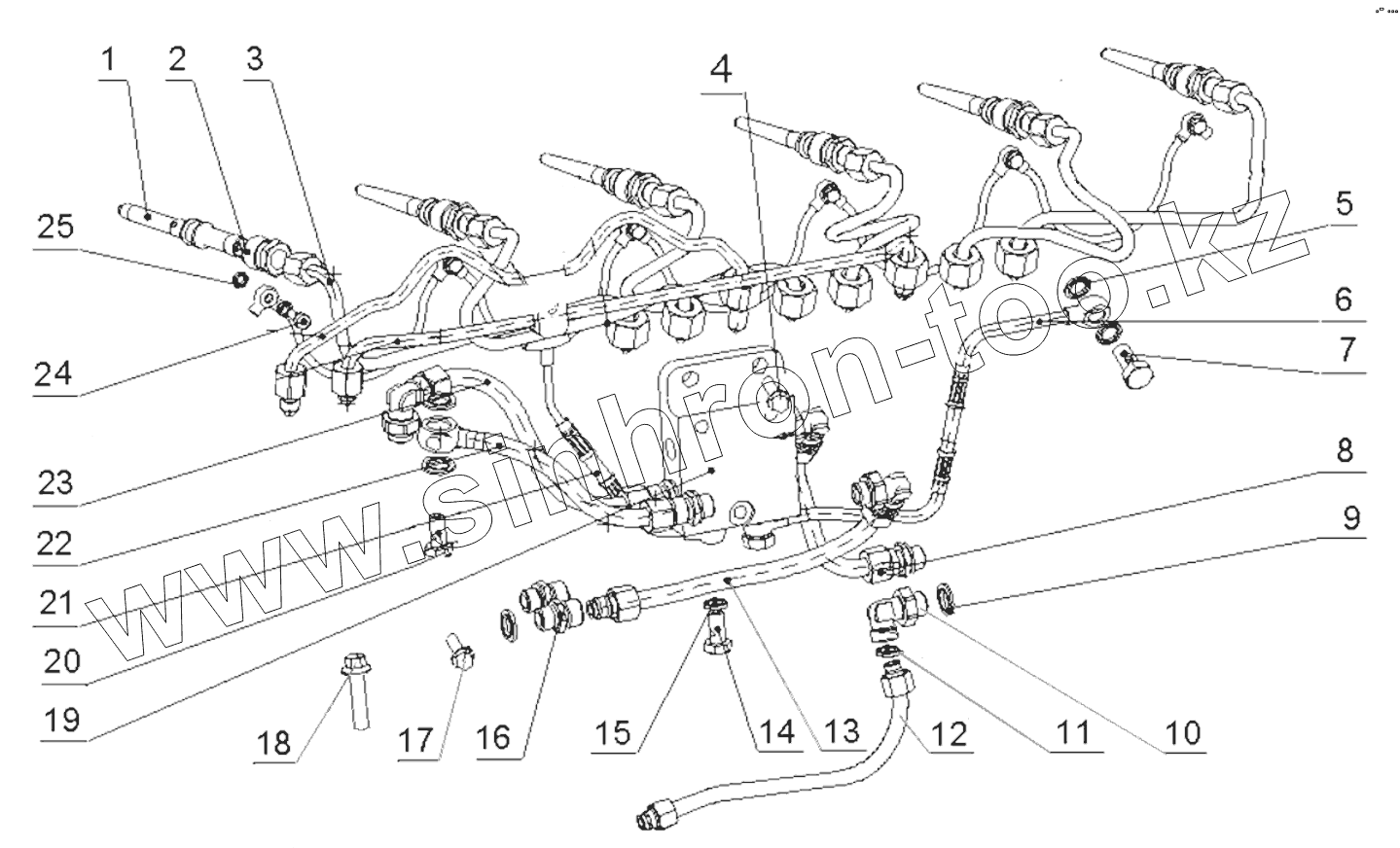 1
2
3
4
5
6
7
8
9
25
24
23
22
21
20
19
18
17
16
15
14
13
12
11
10
www.sinhron-too.kz