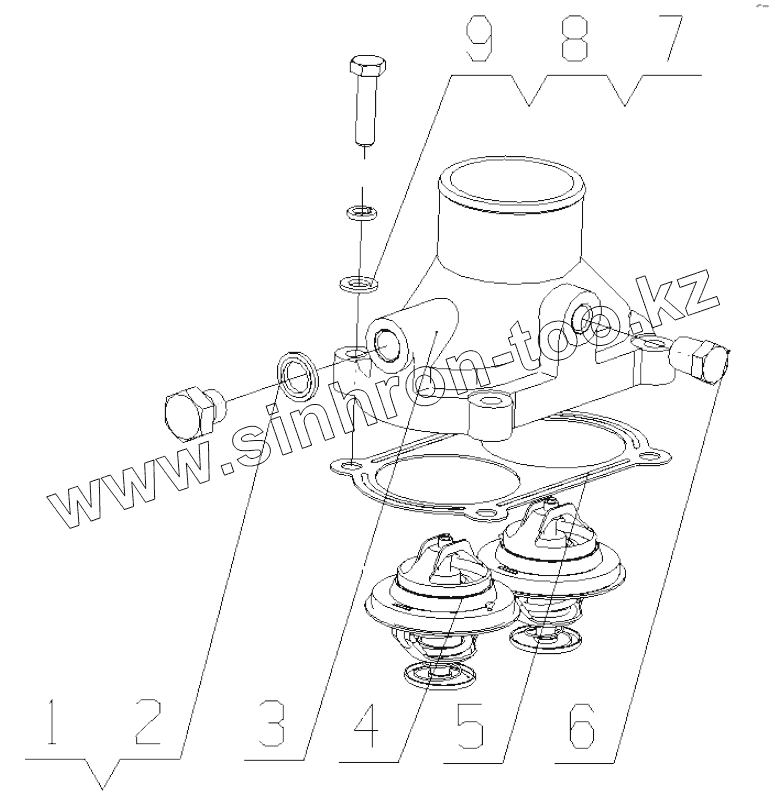 9 8 7

www.sinhron-too.kz

1 2 3 4 5 6