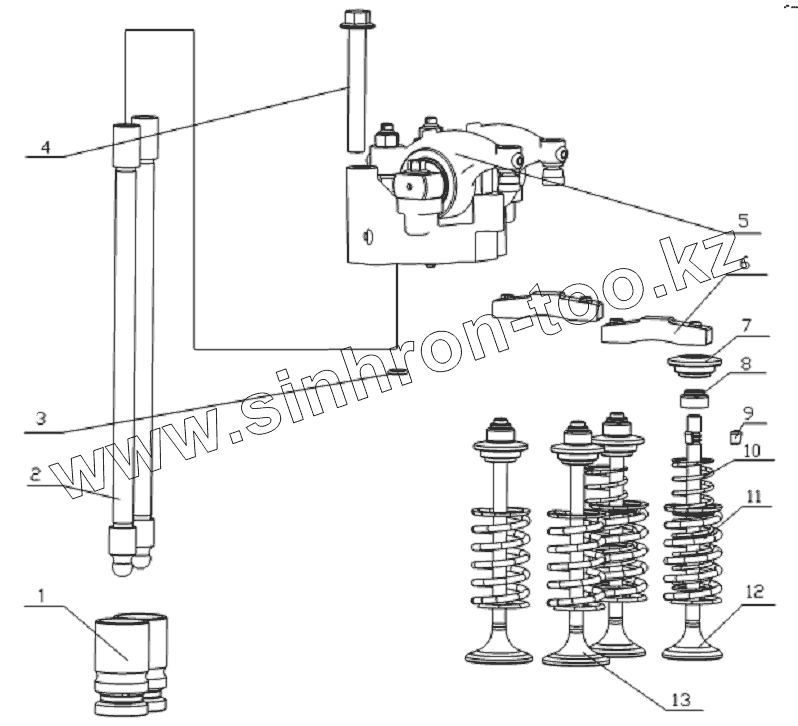 4

5

6

7

8

9

10

11

12

13

3

2

1

www.sinhron-too.kz