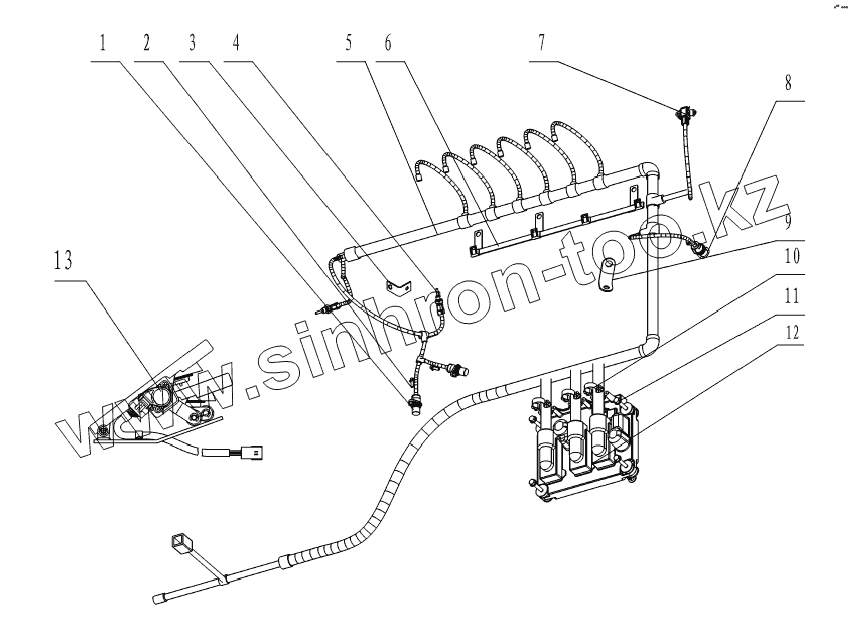 1 2 3 4 5 6 7 8 9 10 11 12 13

www.sinhron-too.kz