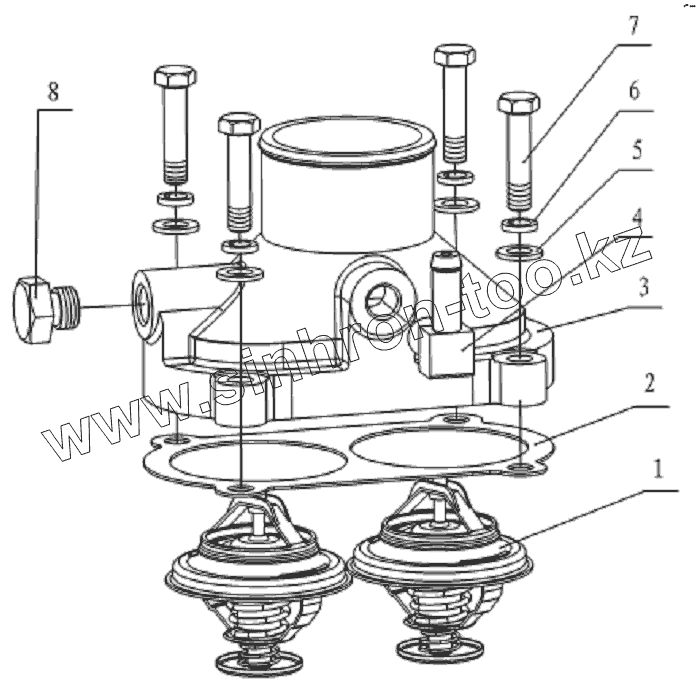 8
7
6
5
4
3
2
1
www.sinhron-too.kz