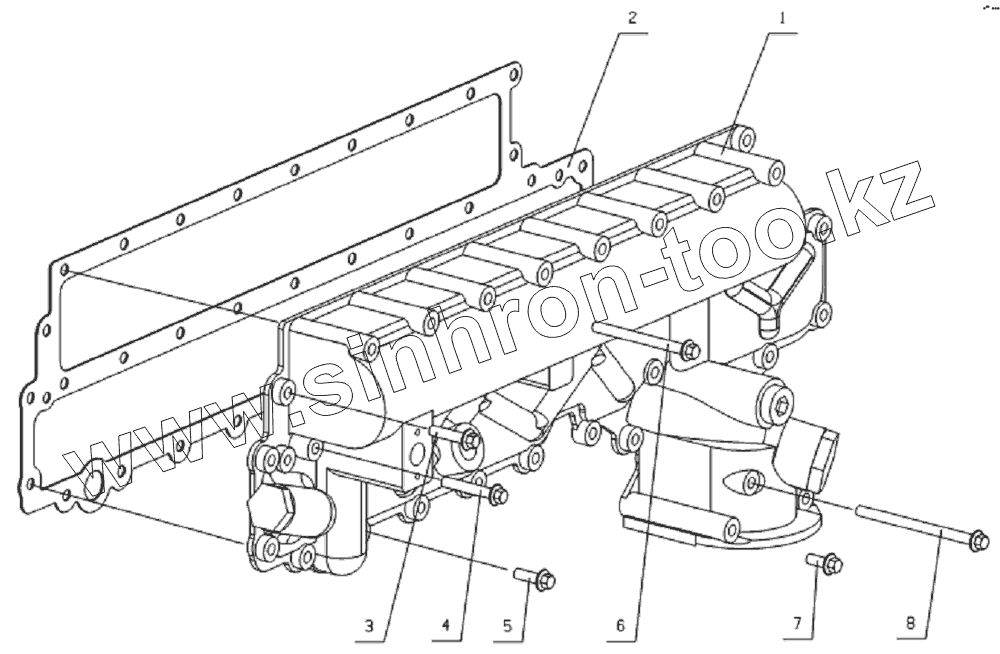 2
1
www.sinnron-too.kz
3
4
5
6
7
8