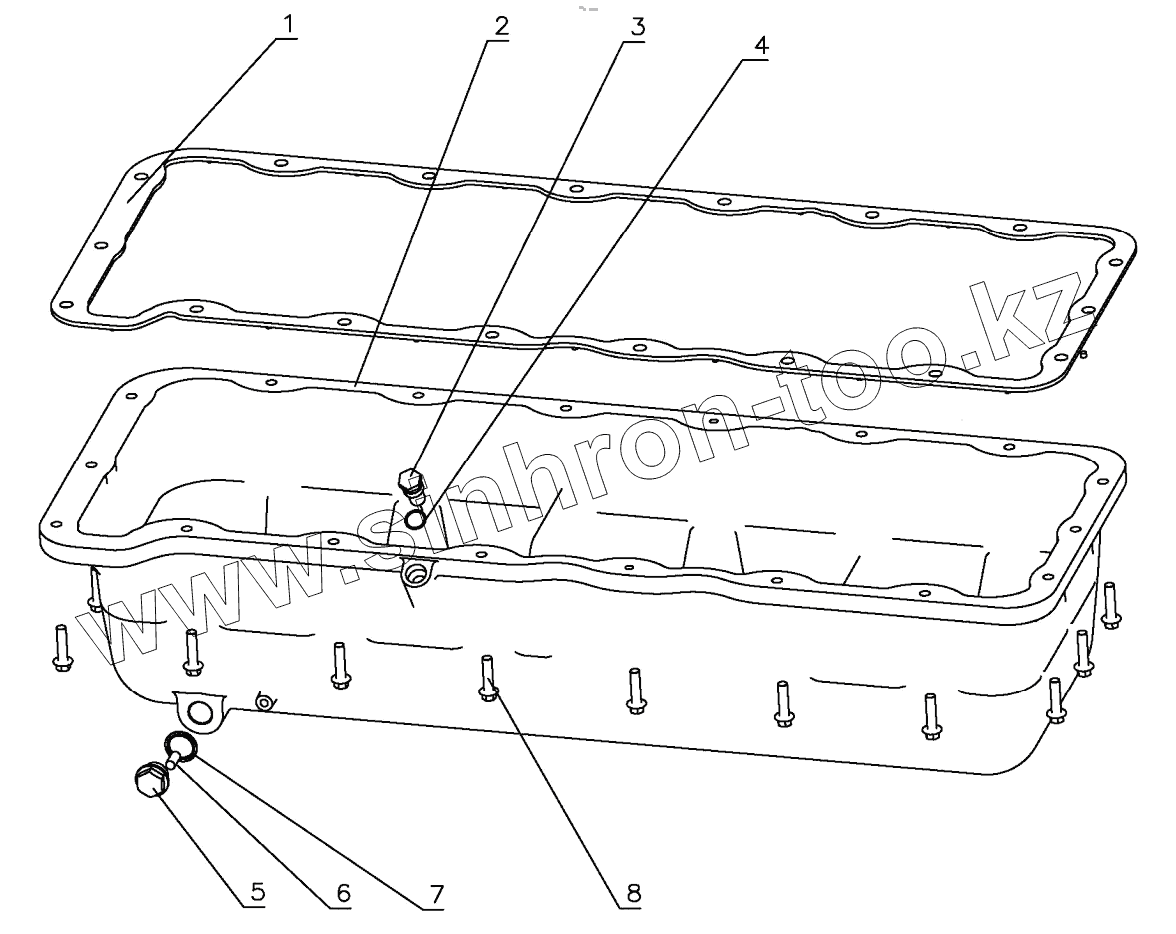 1
2
3
4
www.sinhron-too.kz
5
6
7
8