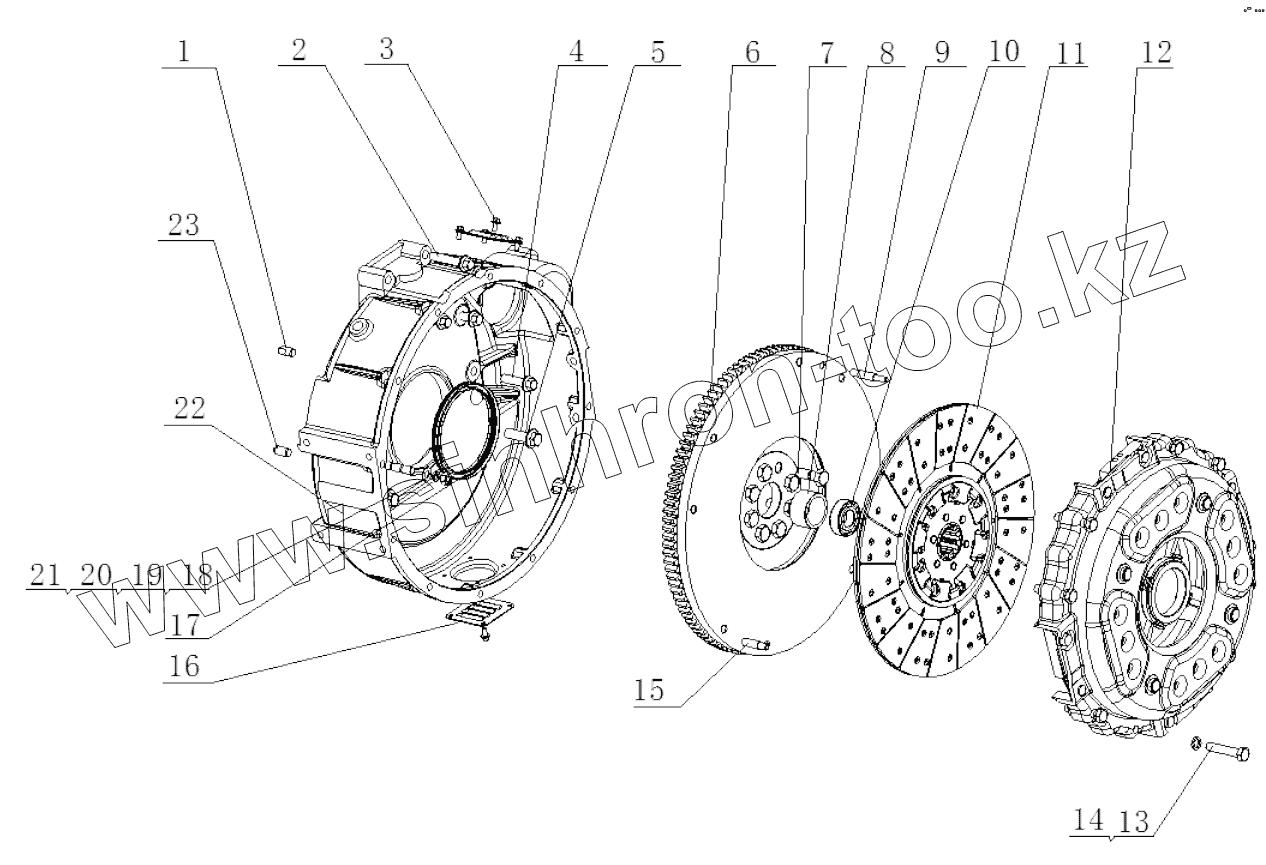 1 2 3 4 5 6 7 8 9 10 11 12

23

22

21 20 19 18

17

16

15

14 13

www.sinhron-too.kz