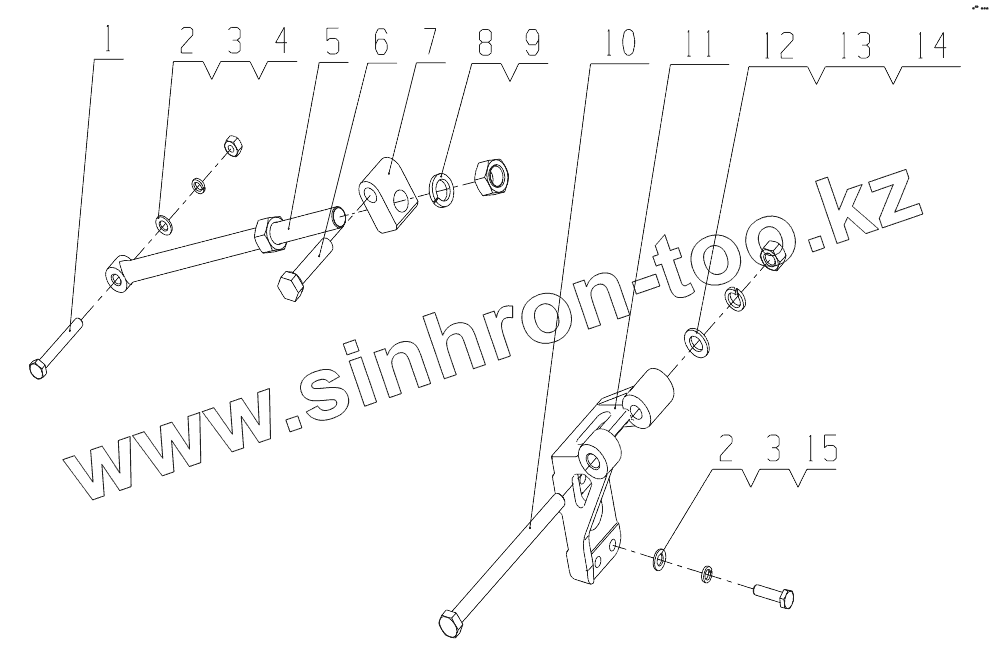 1 2 3 4 5 6 7 8 9 10 11 12 13 14

www.sinhron-too.kz

2 3 15