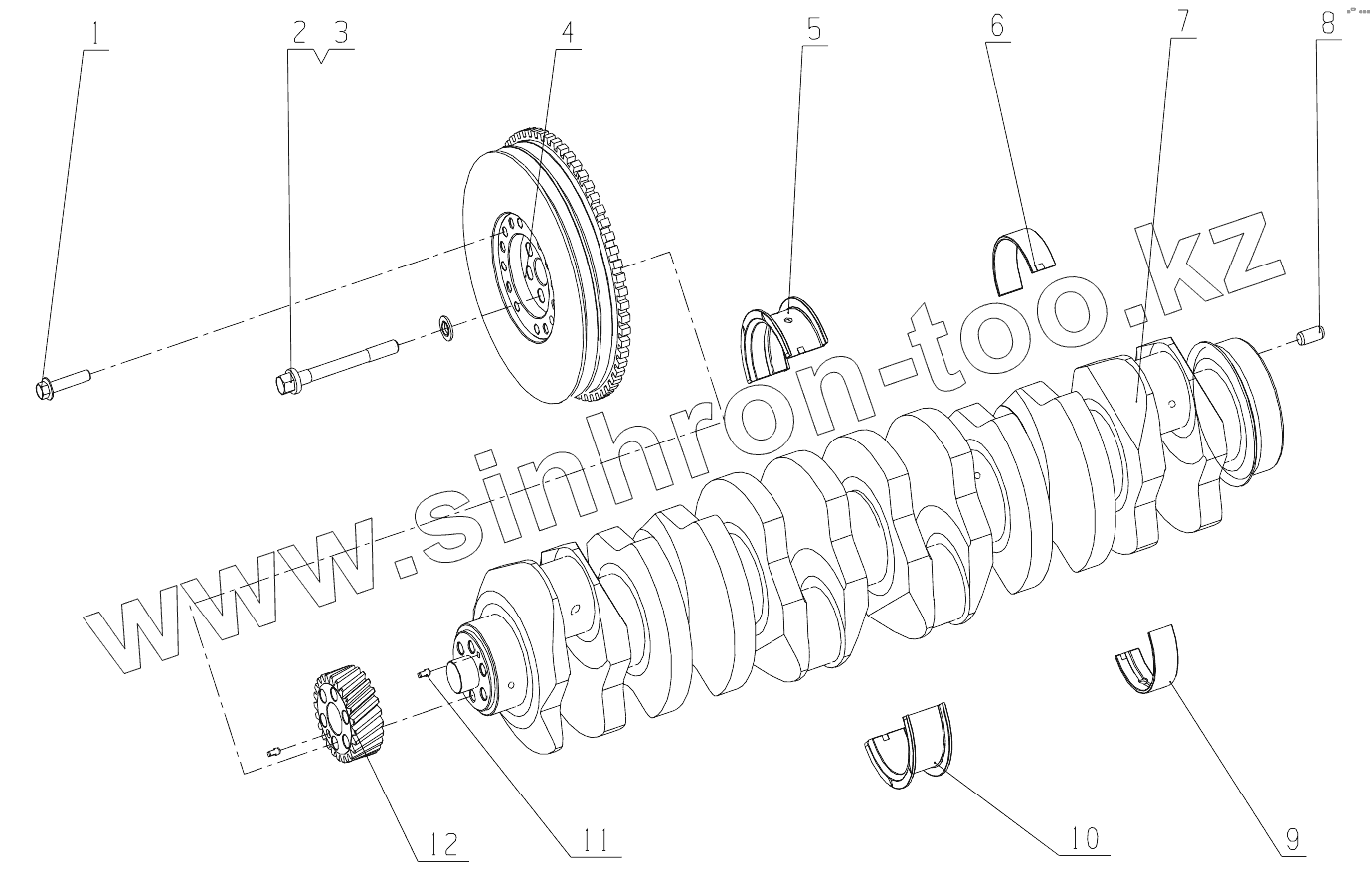 1
2 3
4
5
6
7
8
www.sinhron-too.kz
12
11
10
9