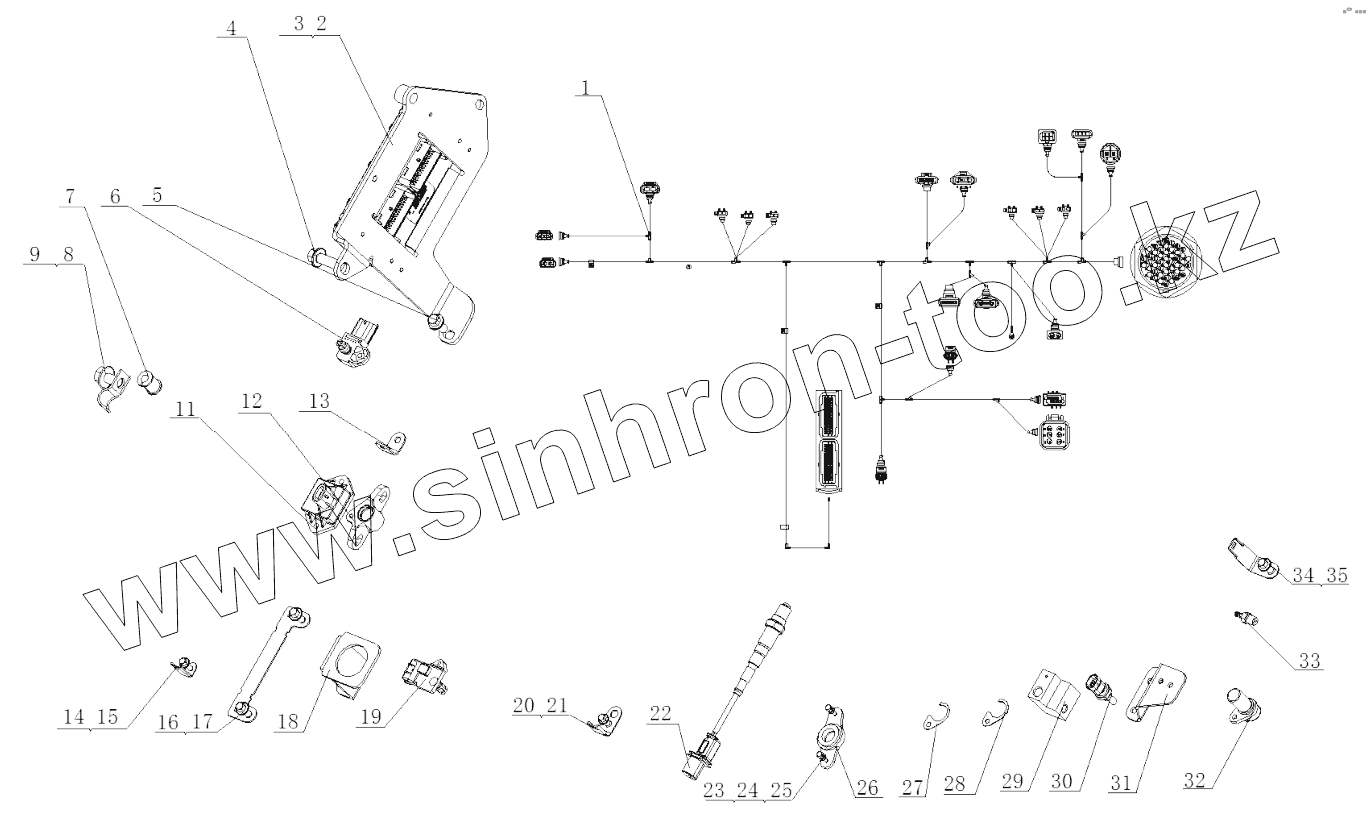 4
3 2
1
7
6
5
9 8
12
13
11
www.sinhron-too.kz
34 35
33
14 15
16 17
18
19
20 21
22
23 24 25
26
27
28
29
30
31
32