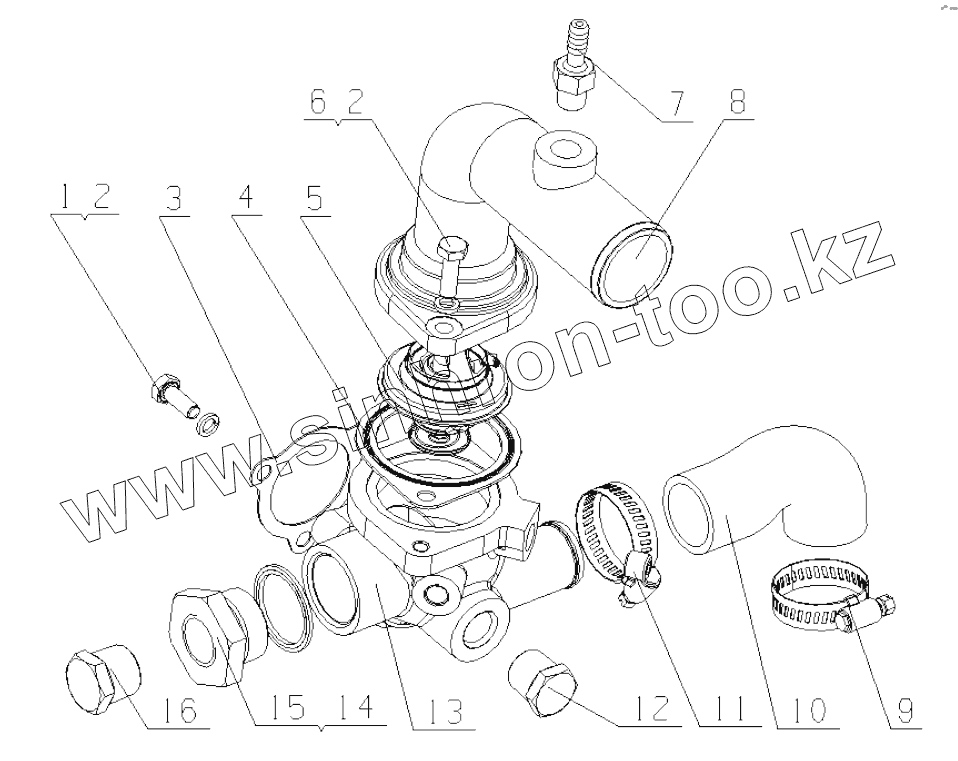 6 2
7 8
1 2 3 4 5
www.sinoton-too.kz
16 15 14 13 12 11 10 9