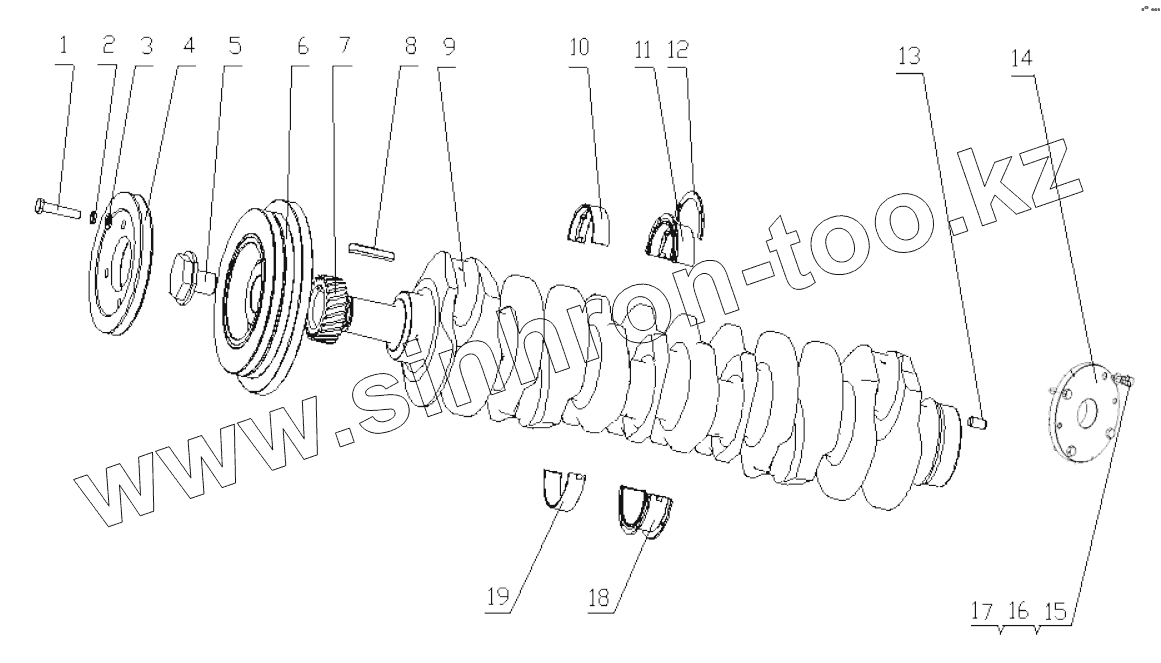 1 2 3 4 5 6 7 8 9 10 11 12 13 14

www.sinhron-too.kz

19 18 17 16 15