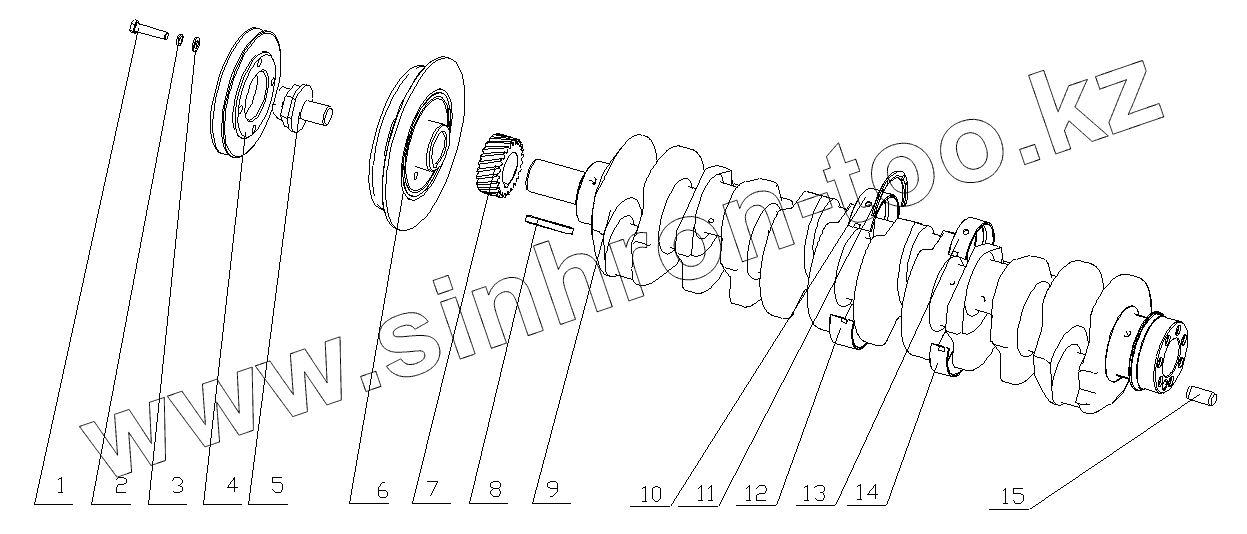 www.sinhron-too.kz

1 2 3 4 5 6 7 8 9 10 11 12 13 14 15