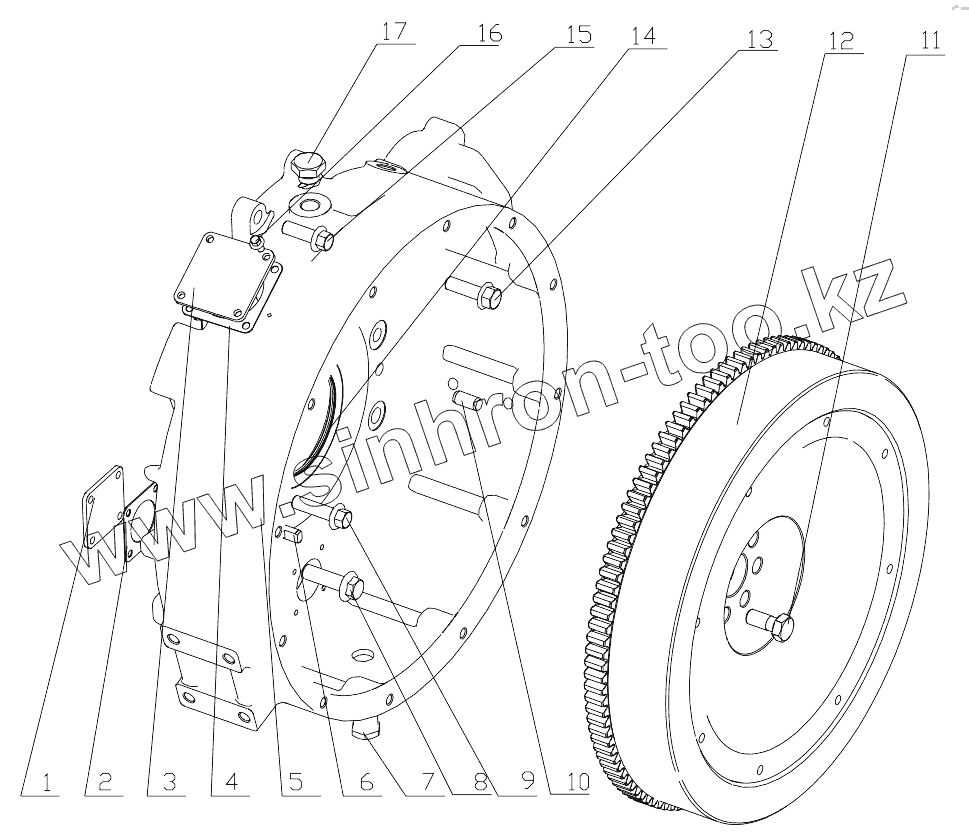 17 16 15 14 13 12 11

www.sinhron-too.kz

1 2 3 4 5 6 7 8 9 10