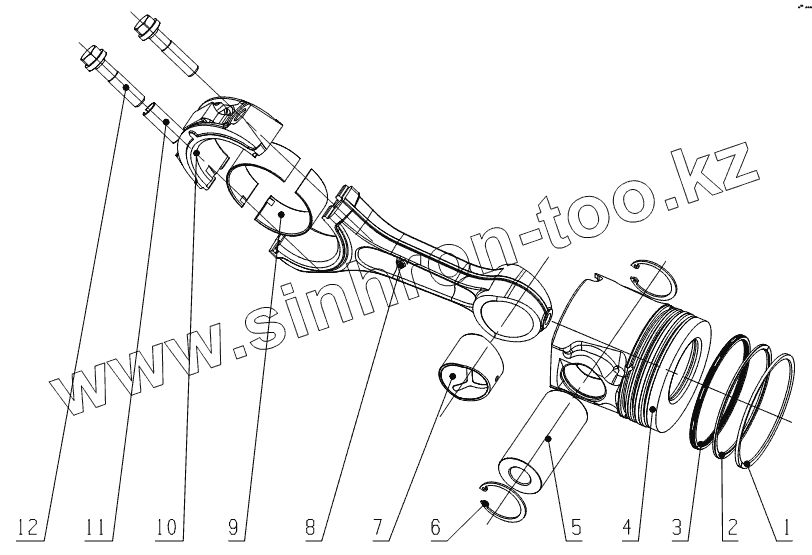 www.sinhron-too.kz

12 11 10 9 8 7 6 5 4 3 2 1