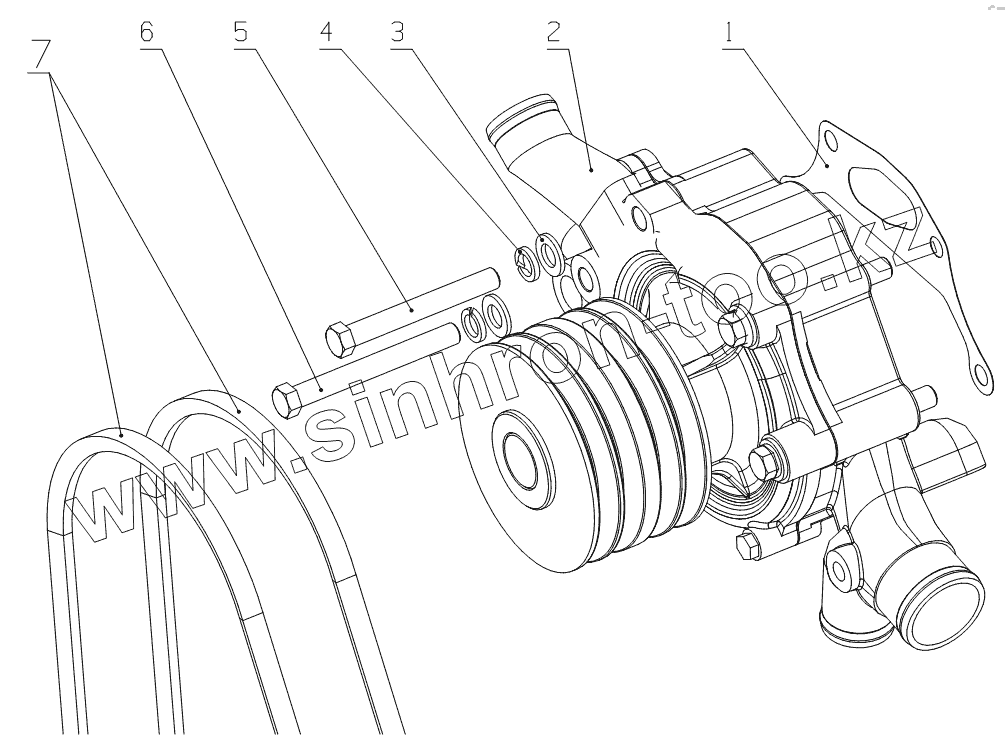 7
6
5
4
3
2
1
www.sinhrom-too.kz