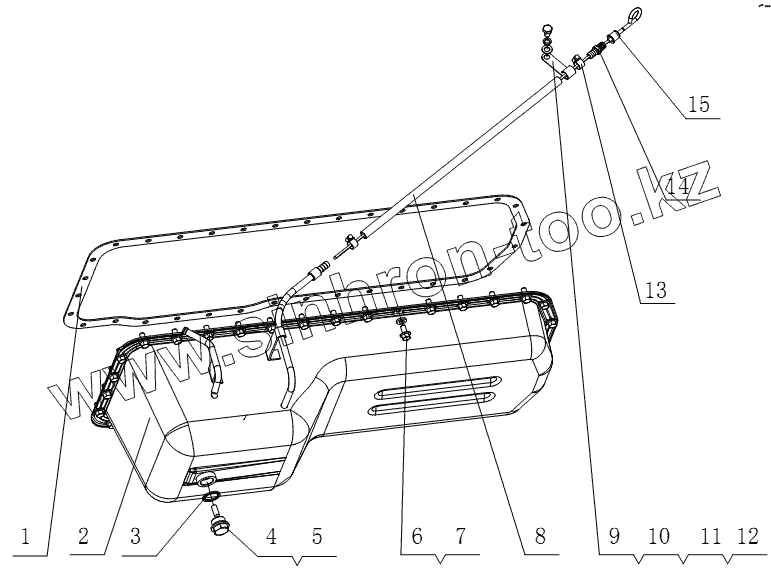 15

14

13

www.sinhron-too.kz

1 2 3 4 5 6 7 8 9 10 11 12