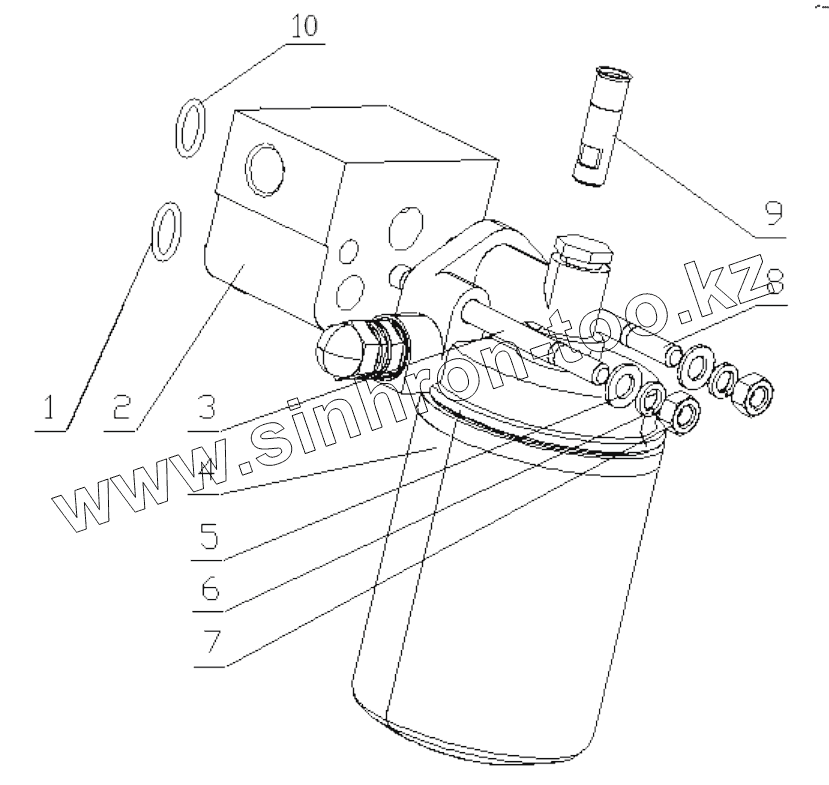 10

9

8

1

2

3

4

5

6

7

www.sinhron-too.kz