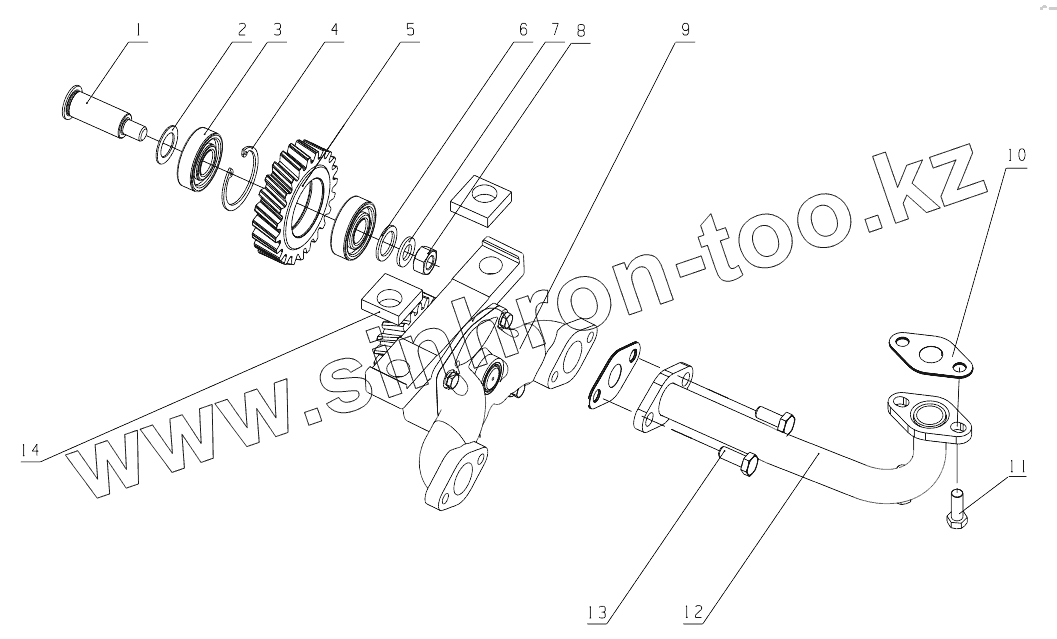 1
2
3
4
5
6
7
8
9
10
11
12
13
14
www.sinkron-too.kz