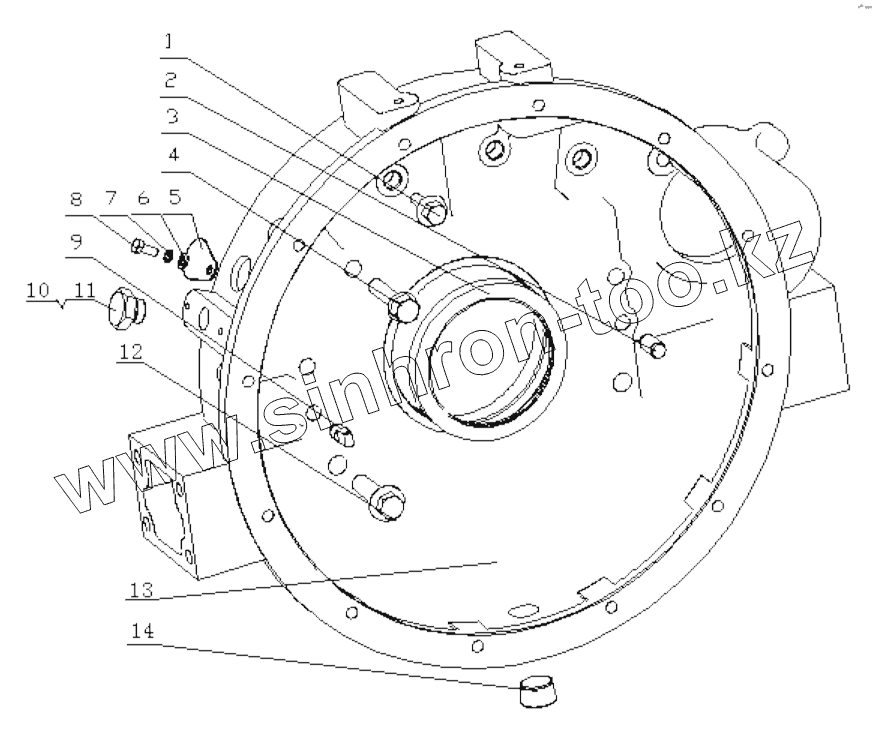 1
2
3
4
8 7 6 5
9
10 11
12
13
14
www.sinhron-too.kz